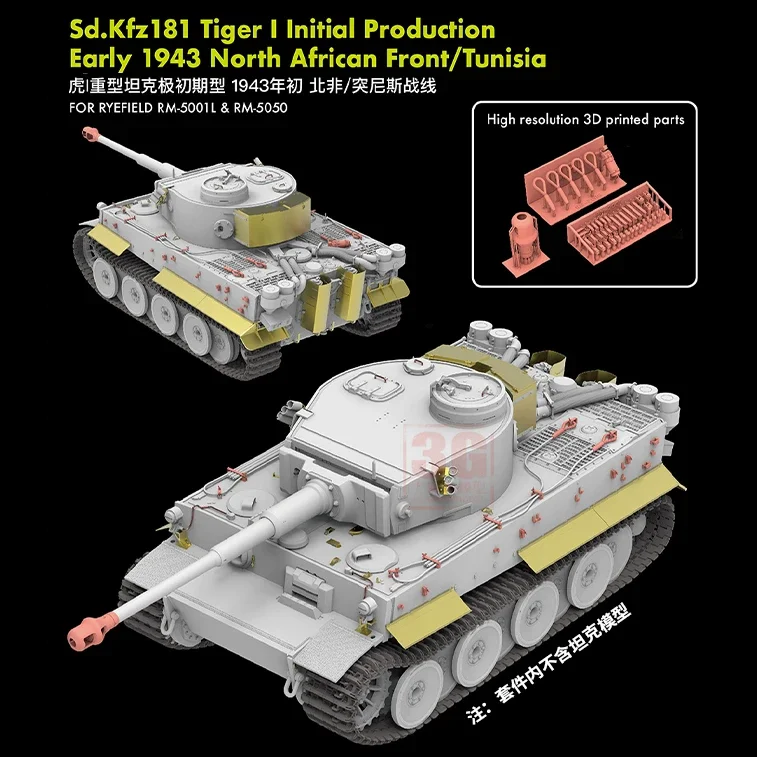 Sd.Kfz181 Tiger I Initial Production
Early 1943 North African Front/Tunisia
虎I重型坦克极初期型 1943年初 北非/突尼斯战线
FOR RYEFIELD RM-5001L & RM-5050

High resolution 3D printed parts

3G

注：套件内不含坦克模型