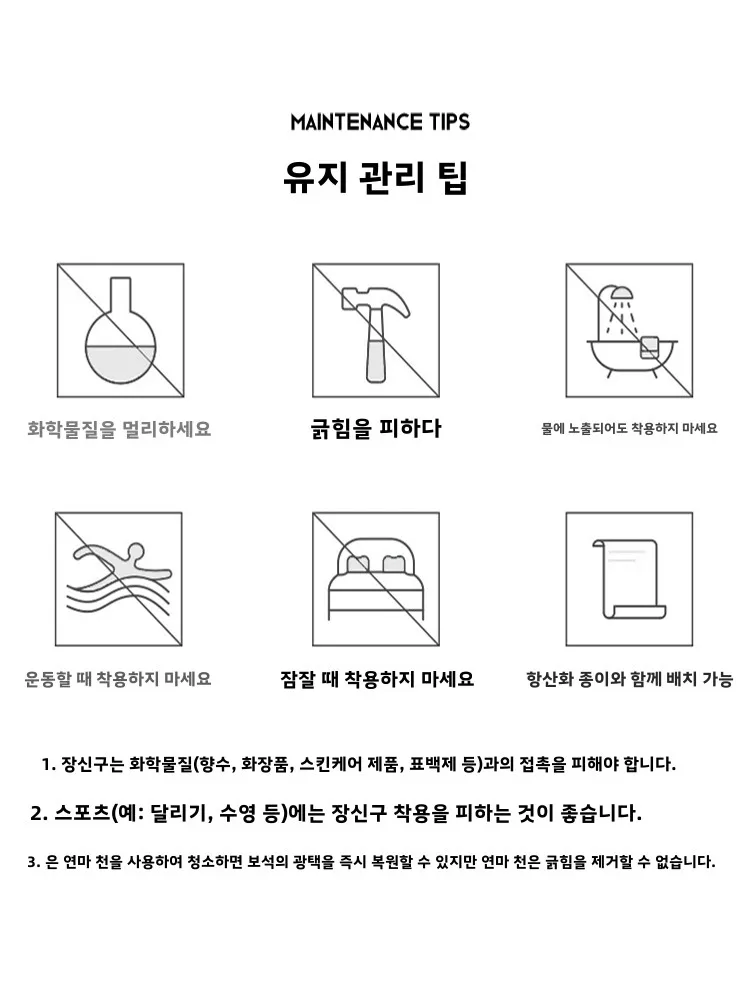 MAINTENANCE TIPS

유지 관리 팁

화학물질을 멀리하세요

긁힘을 피하다

물에 노출되어도 착용하지 마세요

운동할 때 착용하지 마세요

잠잘 때 착용하지 마세요

항산화 종이와 함께 배치 가능

1. 장신구는 화학물질(향수, 화장품, 스킨케어 제품, 표백제 등)과의 접촉을 피해야 합니다.

2. 스포츠(예: 달리기, 수영 등)에는 장신구 착용을 피하는 것이 좋습니다.

3. 은 연마 천을 사용하여 청소하면 보석의 광택을 즉시 복원할 수 있지만 연마 천은 긁힘을 제거할 수 없습니다.