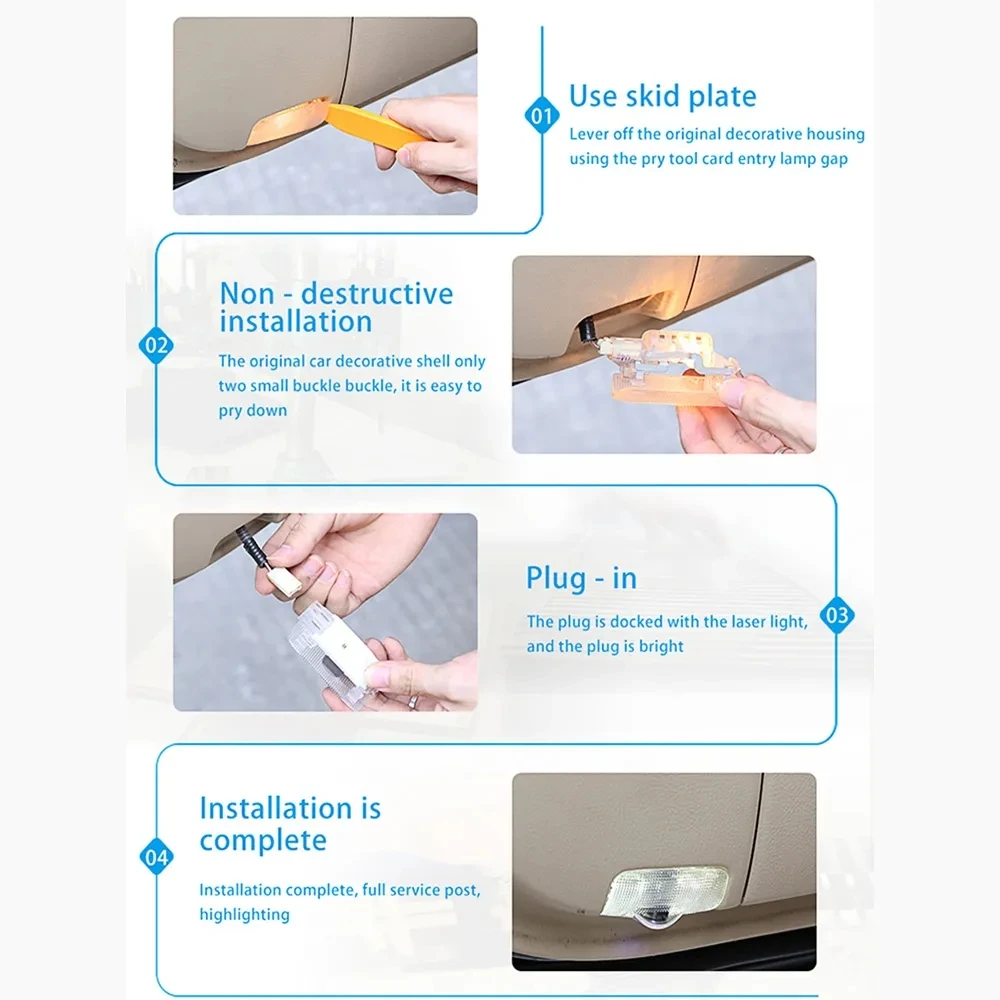 01
Use skid plate
Lever off the original decorative housing using the pry tool card entry lamp gap

02
Non - destructive installation
The original car decorative shell only two small buckle buckle, it is easy to pry down

Plug - in
The plug is docked with the laser light, and the plug is bright
03

04
Installation is complete
Installation complete, full service post, highlighting