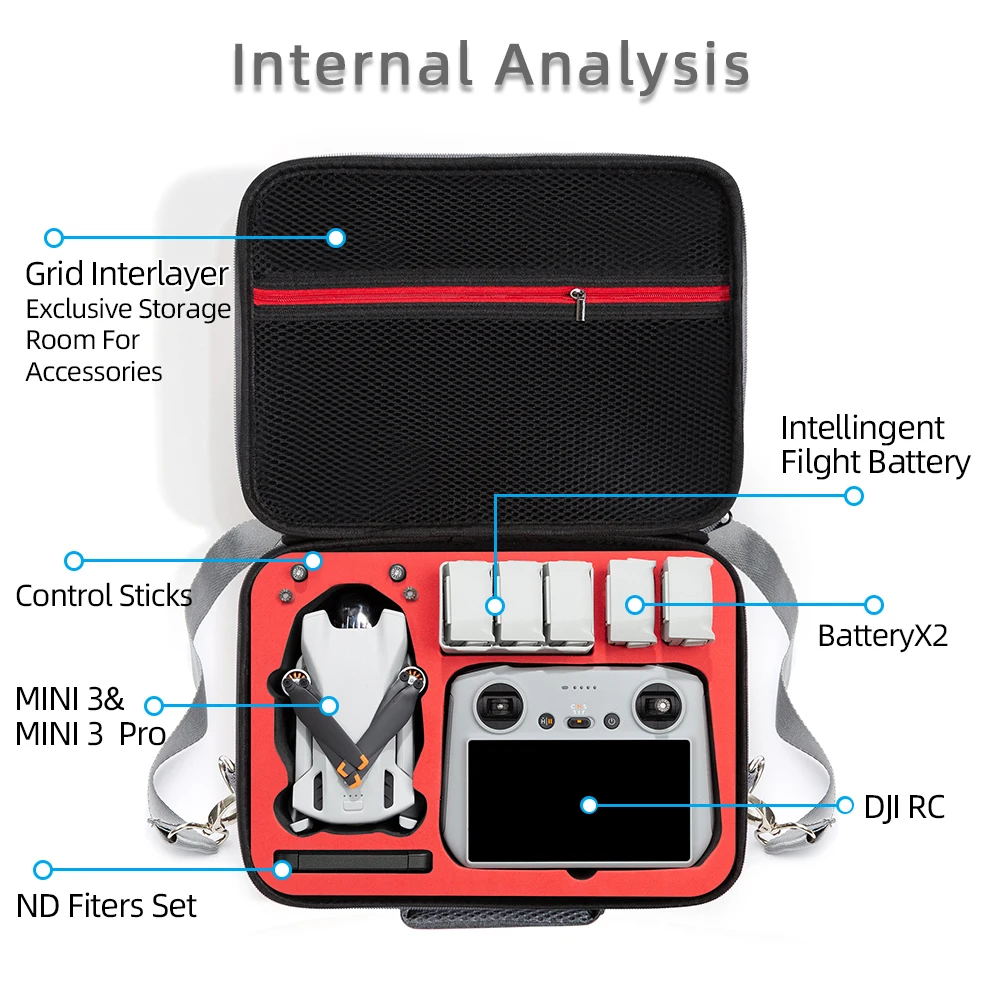 Internal Analysis

Grid Interlayer
Exclusive Storage Room For Accessories

Intellingent Filght Battery

Control Sticks

BatteryX2

MINI 3& MINI 3 Pro

DJI RC

ND Fiters Set