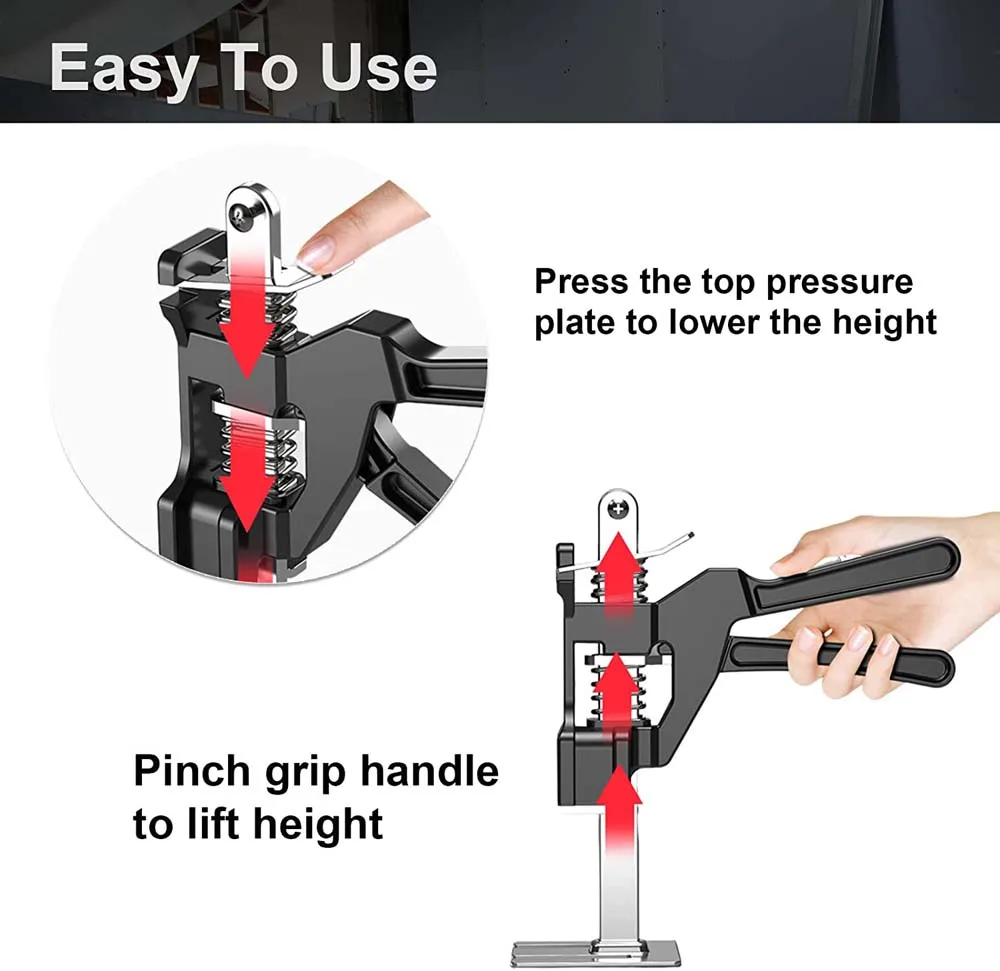 Easy To Use

Press the top pressure plate to lower the height

Pinch grip handle to lift height