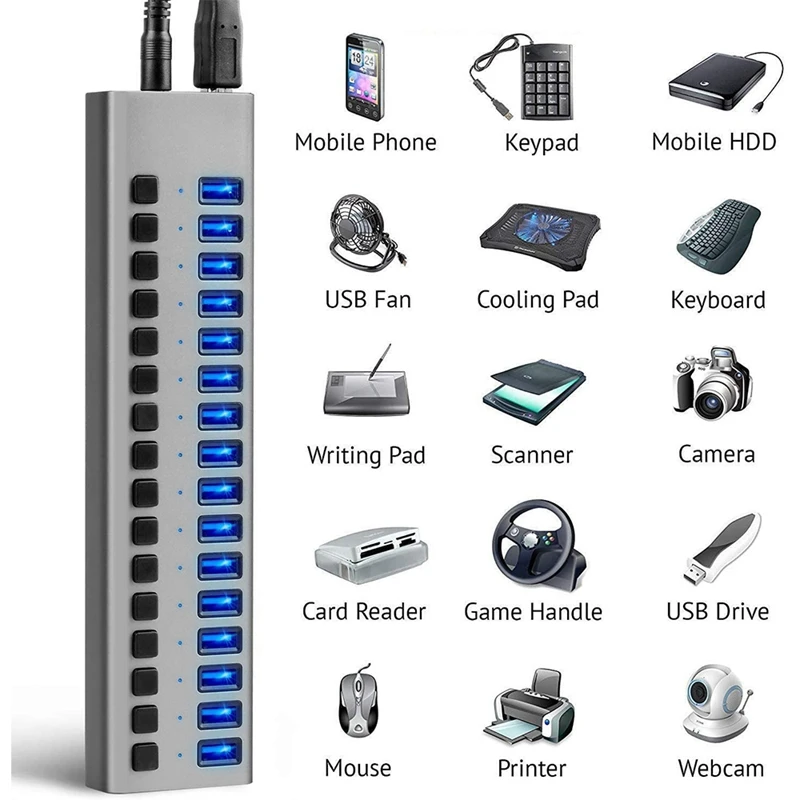 Mobile Phone
Keypad
Mobile HDD

USB Fan
Cooling Pad
Keyboard

Writing Pad
Scanner
Camera

Card Reader
Game Handle
USB Drive

Mouse
Printer
Webcam