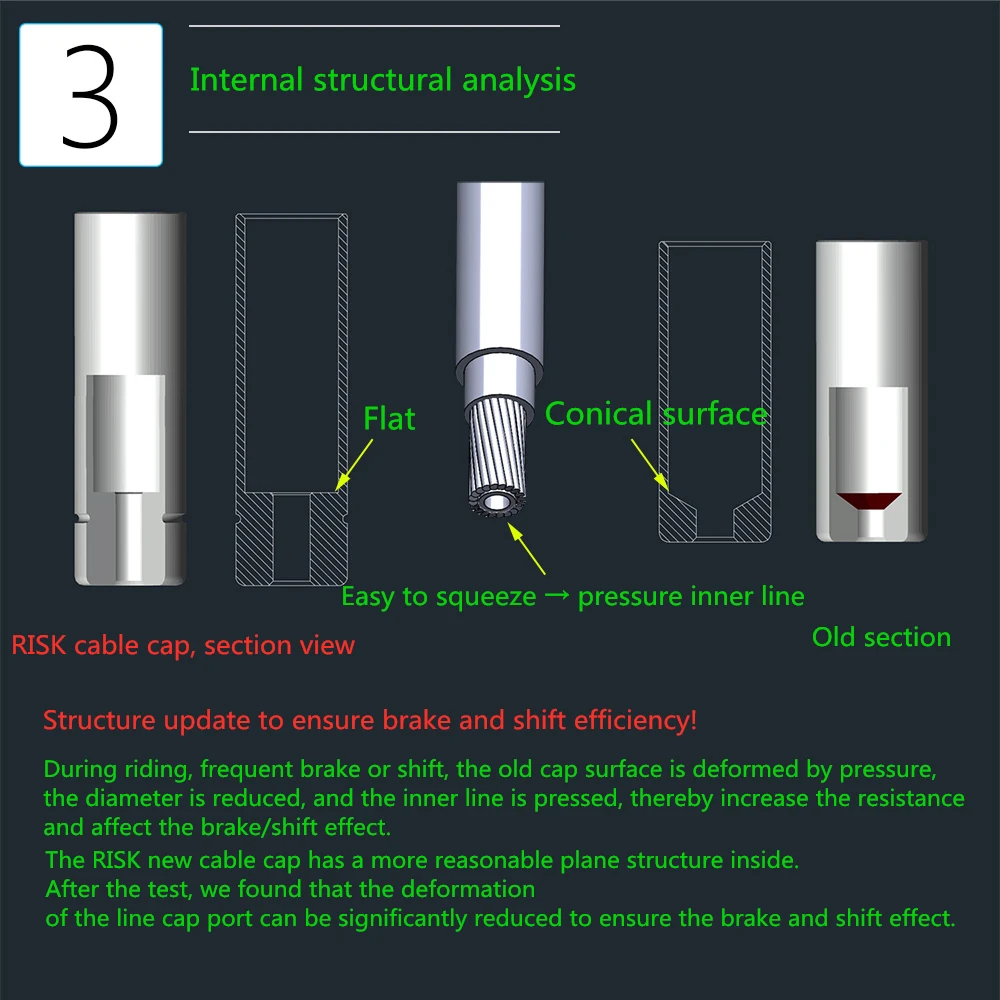 3

Internal structural analysis

Flat

Conical surface

Easy to squeeze → pressure inner line

RISK cable cap, section view

Old section

Structure update to ensure brake and shift efficiency!

During riding, frequent brake or shift, the old cap surface is deformed by pressure, the diameter is reduced, and the inner line is pressed, thereby increase the resistance and affect the brake/shift effect.

The RISK new cable cap has a more reasonable plane structure inside. After the test, we found that the deformation of the line cap port can be significantly reduced to ensure the brake and shift effect.