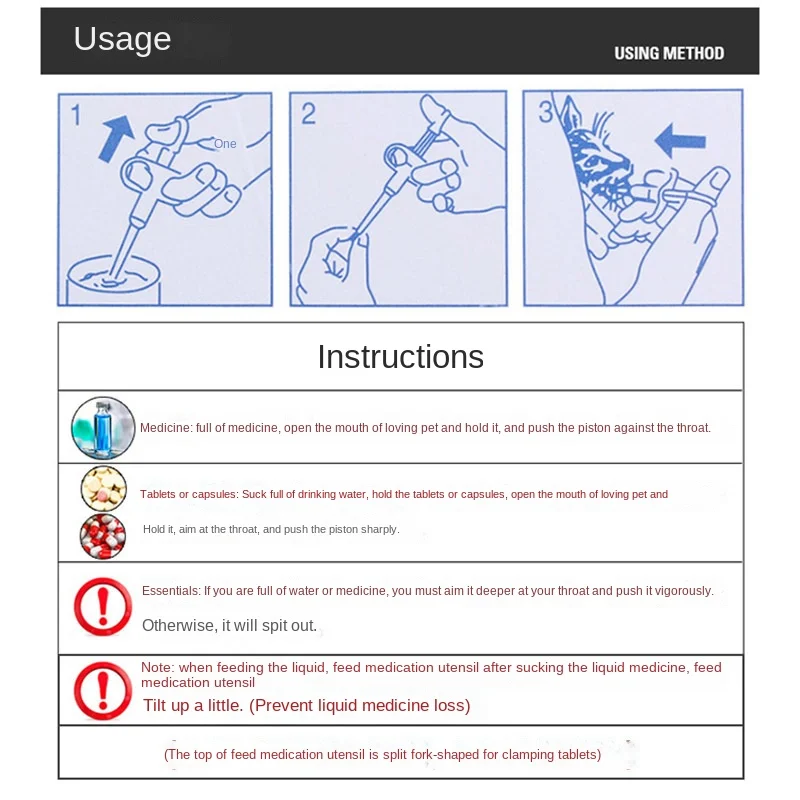 Usage

USING METHOD

1
One

2

3

Instructions

Medicine: full of medicine, open the mouth of loving pet and hold it, and push the piston against the throat.

Tablets or capsules: Suck full of drinking water, hold the tablets or capsules, open the mouth of loving pet and

Hold it, aim at the throat, and push the piston sharply.

Essentials: If you are full of water or medicine, you must aim it deeper at your throat and push it vigorously.

Otherwise, it will spit out.

Note: when feeding the liquid, feed medication utensil after sucking the liquid medicine, feed medication utensil

Tilt up a little. (Prevent liquid medicine loss)

(The top of feed medication utensil is split fork-shaped for clamping tablets)