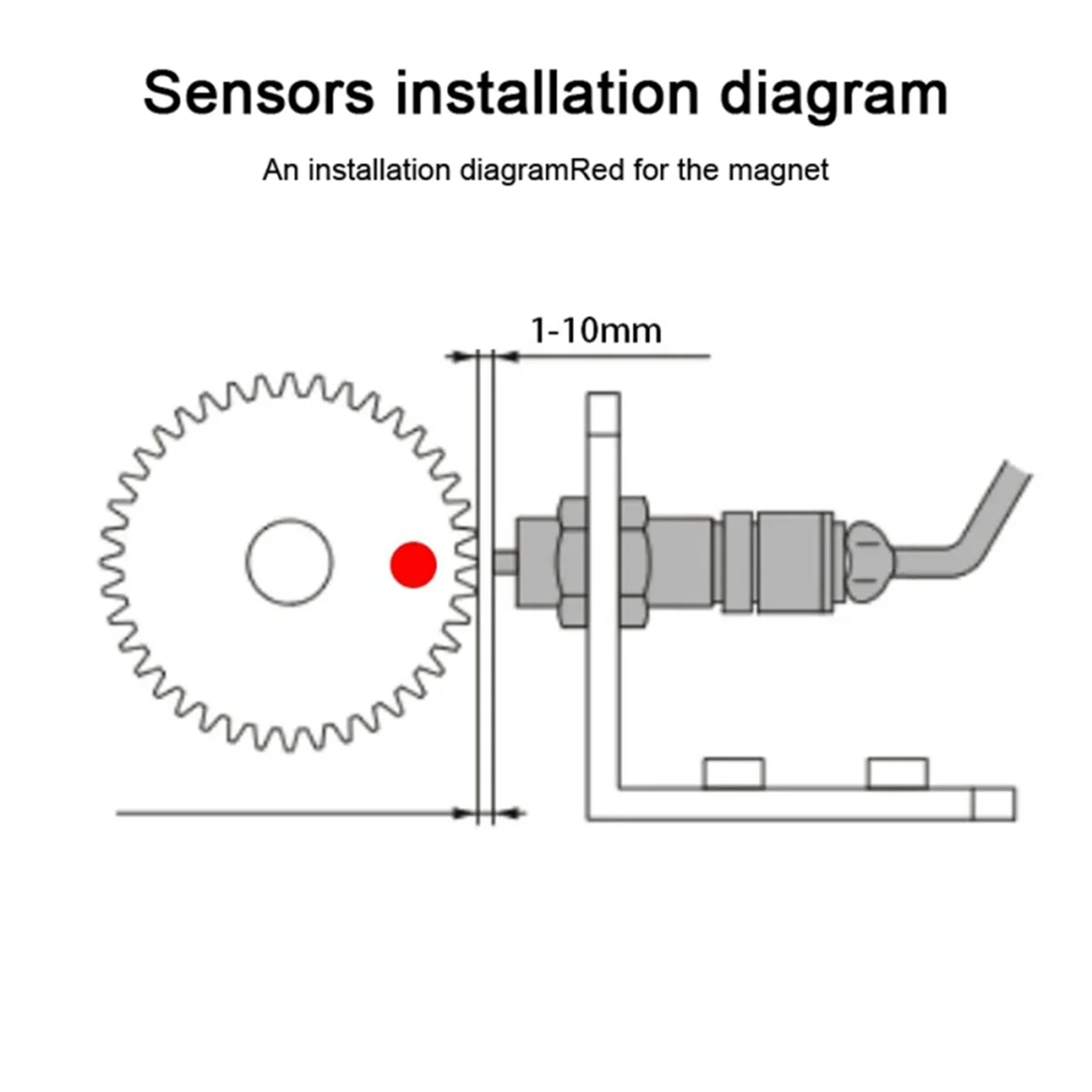 Sensors installation diagram

An installation diagramRed for the magnet

1-10mm