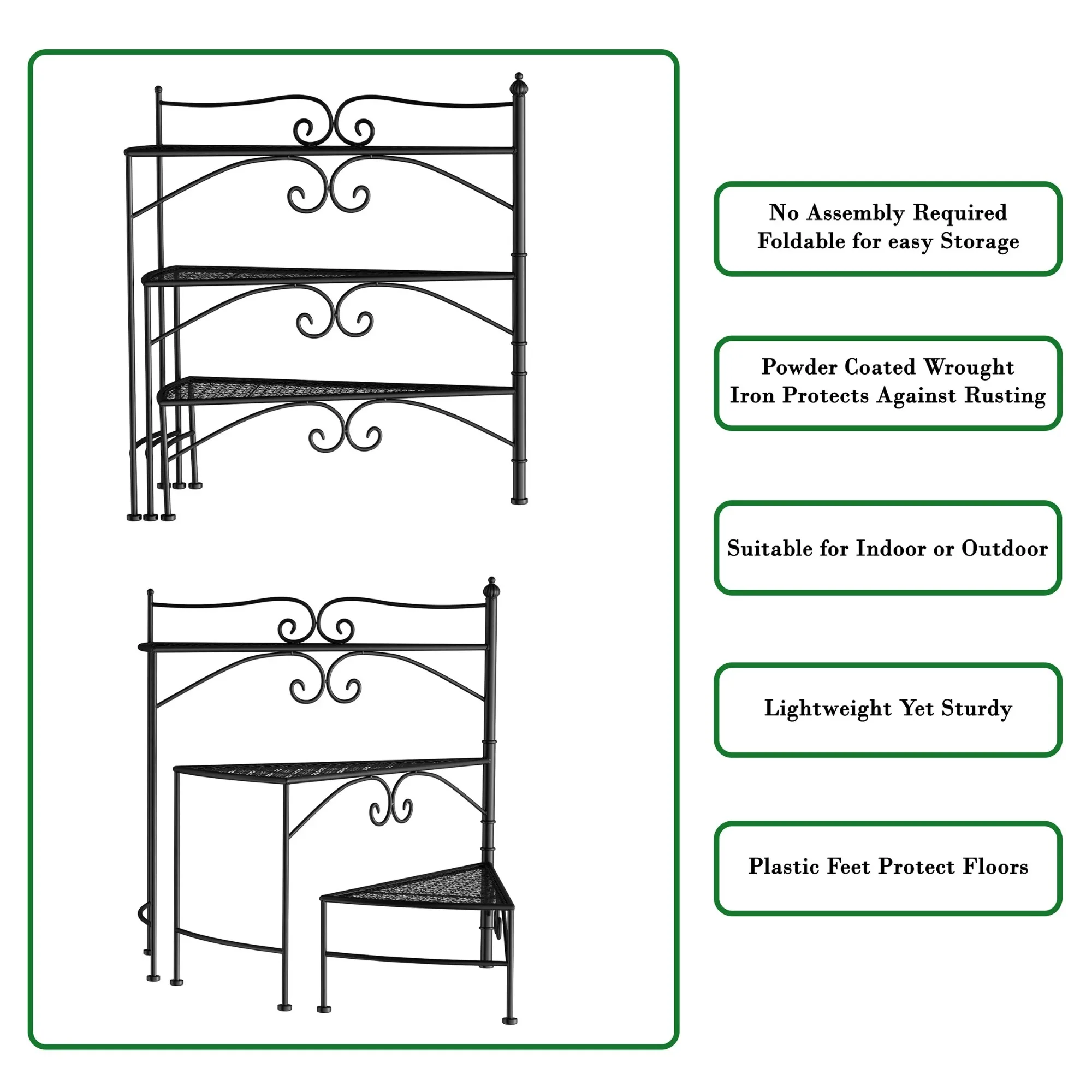 No Assembly Required
Foldable for easy Storage

Powder Coated Wrought
Iron Protects Against Rusting

Suitable for Indoor or Outdoor

Lightweight Yet Sturdy

Plastic Feet Protect Floors