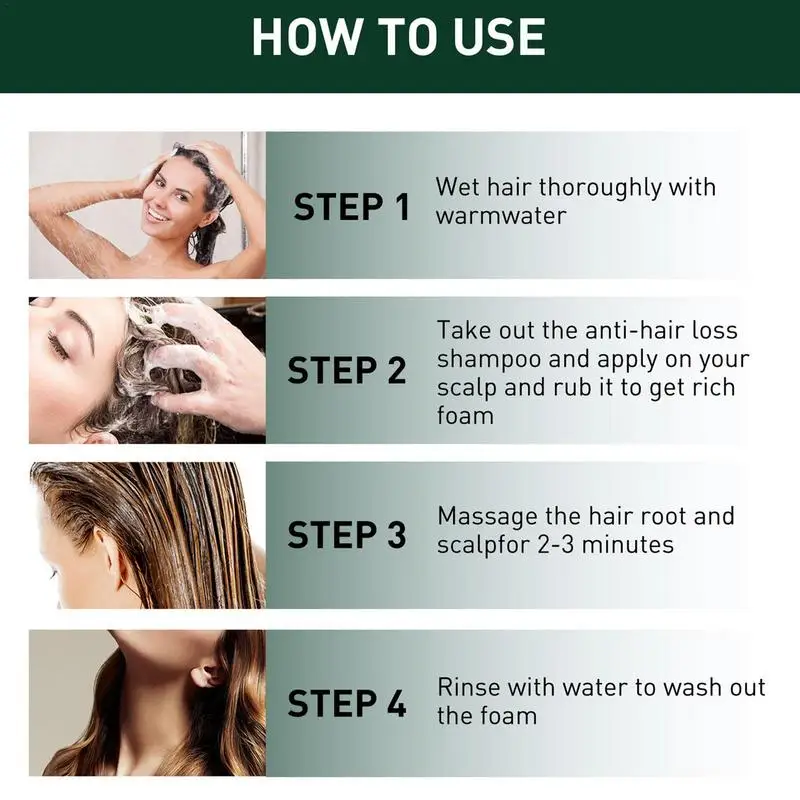 HOW TO USE

STEP 1 Wet hair thoroughly with warmwater

STEP 2 Take out the anti-hair loss shampoo and apply on your scalp and rub it to get rich foam

STEP 3 Massage the hair root and scalpfor 2-3 minutes

STEP 4 Rinse with water to wash out the foam