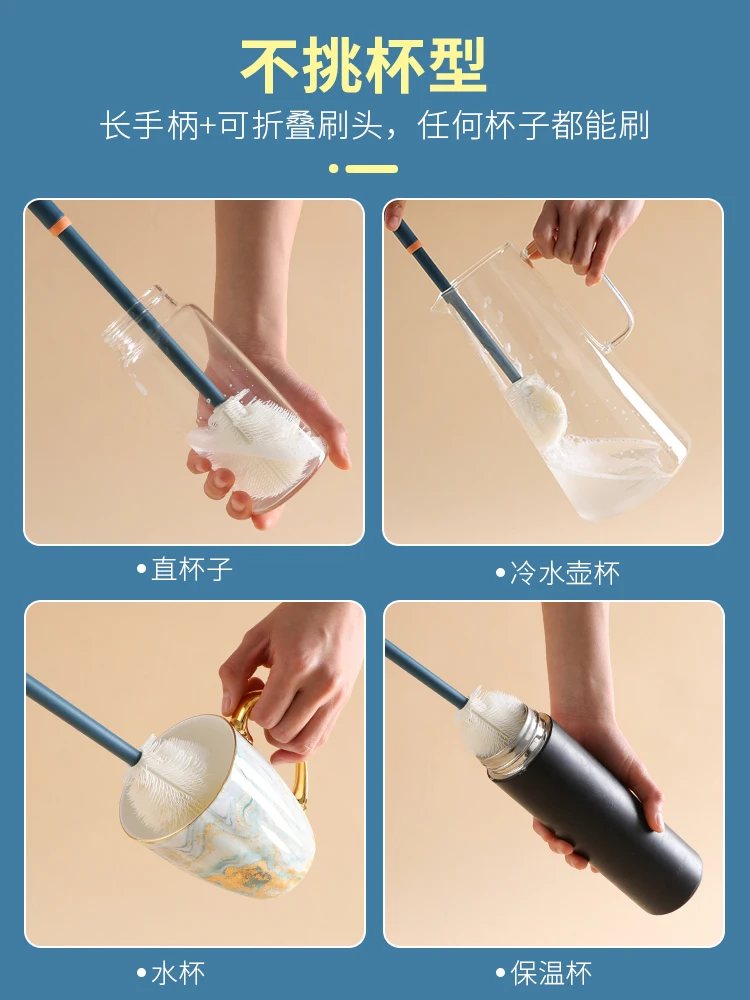 不挑杯型

长手柄+可折叠刷头，任何杯子都能刷

•直杯子

•冷水壶杯

•水杯

•保温杯