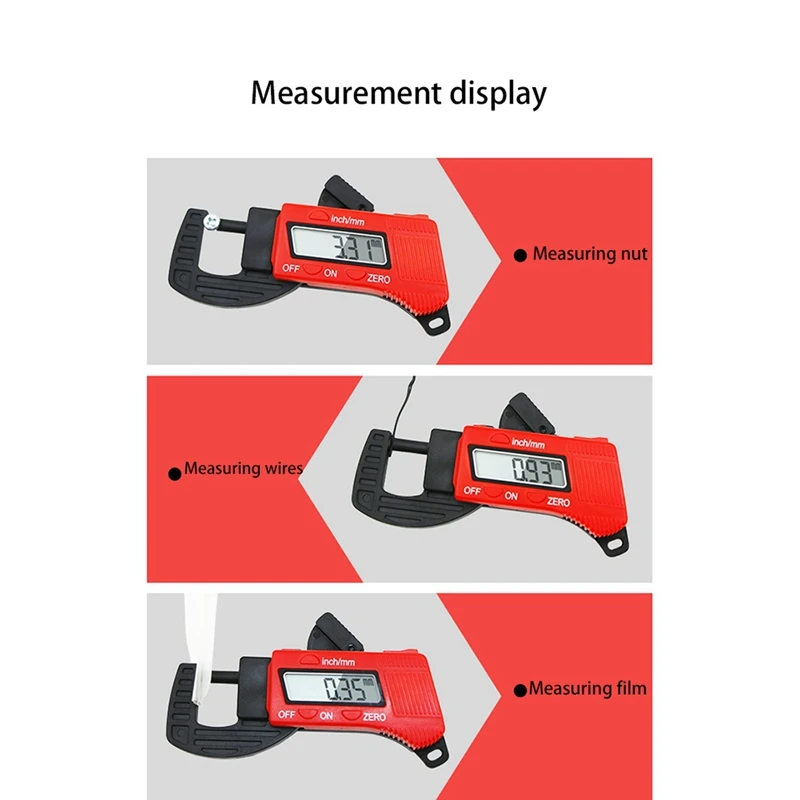 Measurement display

inch/mm
3.31 mm
OFF ON ZERO

● Measuring nut

● Measuring wires

inch/mm
0.93 mm
OFF ON ZERO

inch/mm
0.35 mm
OFF ON ZERO

● Measuring film