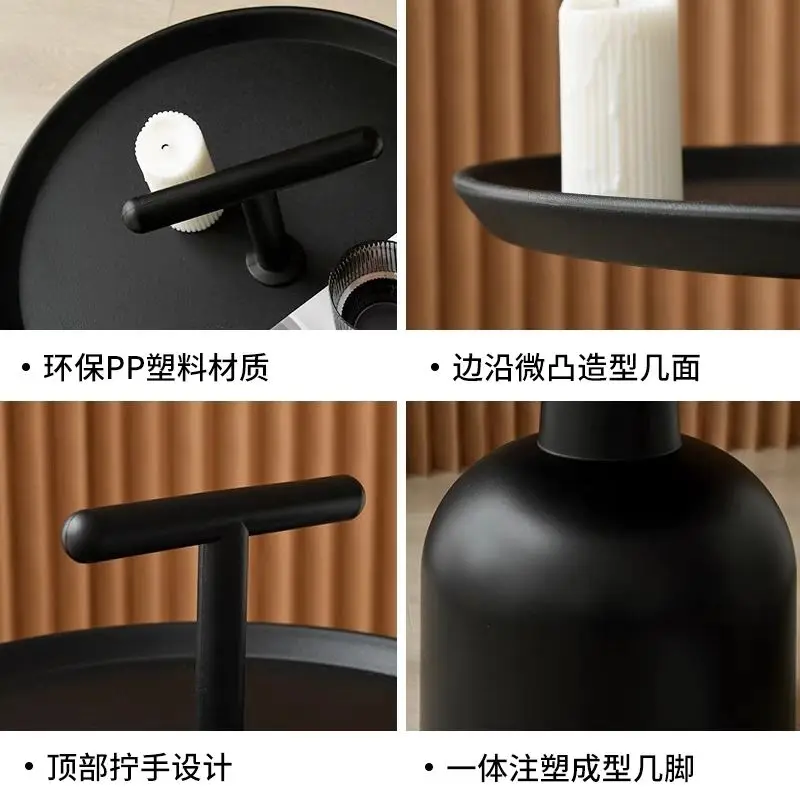 • 环保PP塑料材质

• 边沿微凸造型几面

• 顶部拧手设计

• 一体注塑成型几脚