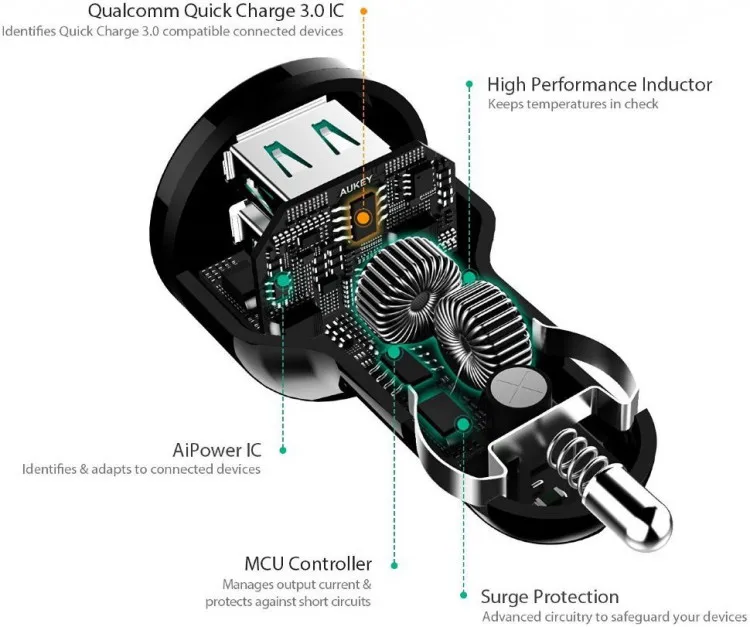 Qualcomm Quick Charge 3.0 IC
Identifies Quick Charge 3.0 compatible connected devices

High Performance Inductor
Keeps temperatures in check

AUKEY

AiPower IC
Identifies & adapts to connected devices

MCU Controller
Manages output current & protects against short circuits

Surge Protection
Advanced circuitry to safeguard your devices