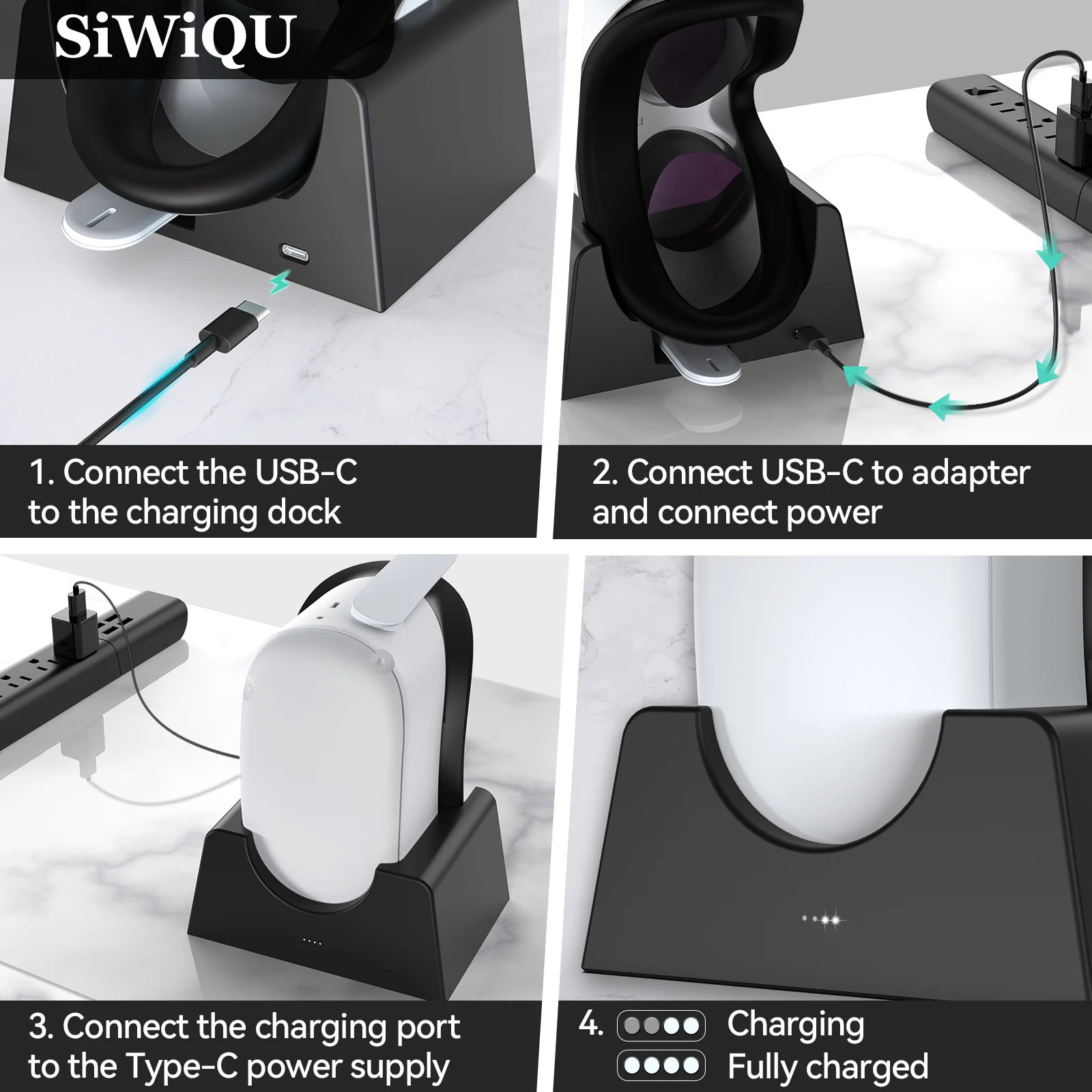 SiWiQU

1. Connect the USB-C to the charging dock

2. Connect USB-C to adapter and connect power

3. Connect the charging port to the Type-C power supply

4. Charging
Fully charged