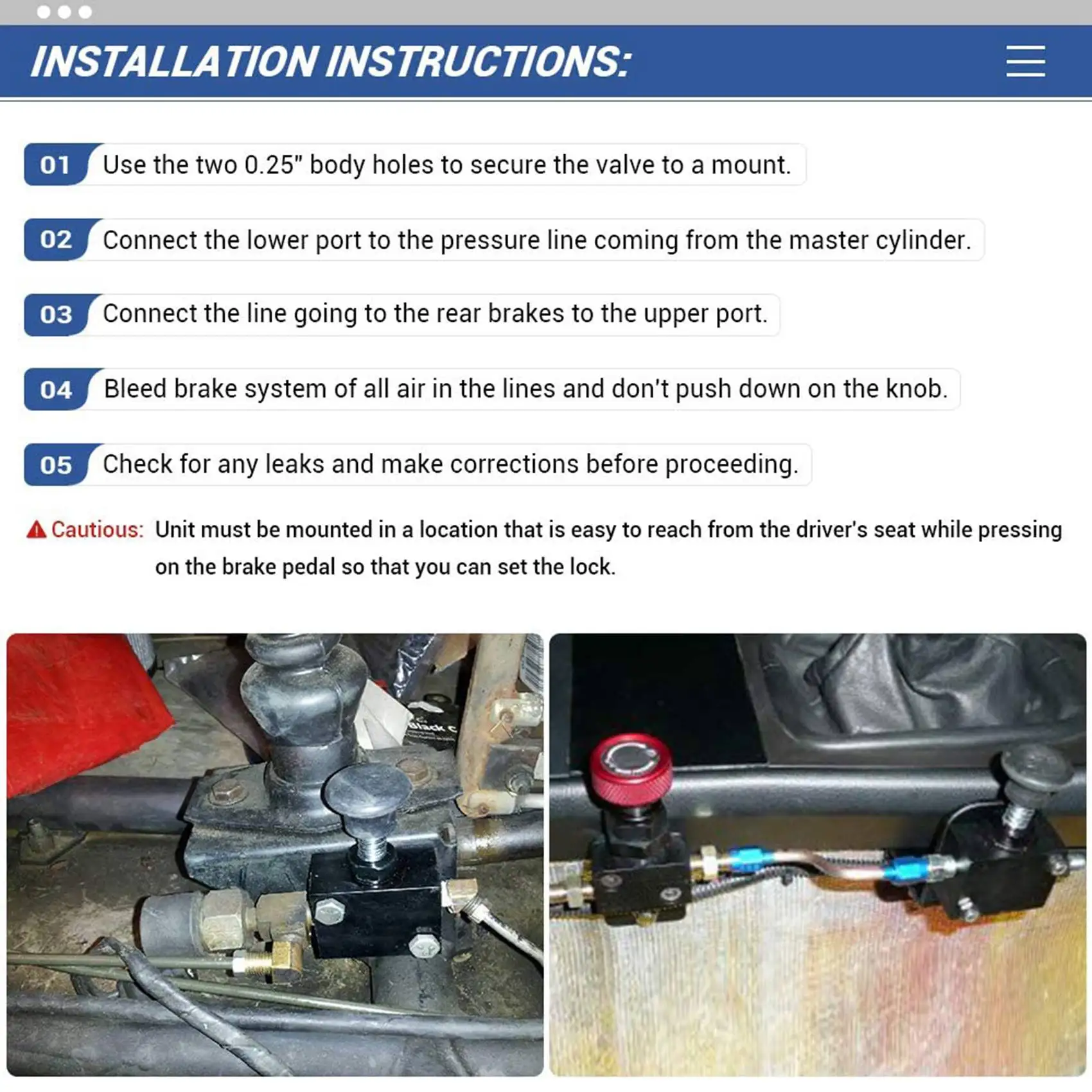 INSTALLATION INSTRUCTIONS:

01 Use the two 0.25" body holes to secure the valve to a mount.

02 Connect the lower port to the pressure line coming from the master cylinder.

03 Connect the line going to the rear brakes to the upper port.

04 Bleed brake system of all air in the lines and don't push down on the knob.

05 Check for any leaks and make corrections before proceeding.

Cautious: Unit must be mounted in a location that is easy to reach from the driver's seat while pressing on the brake pedal so that you can set the lock.

Black C