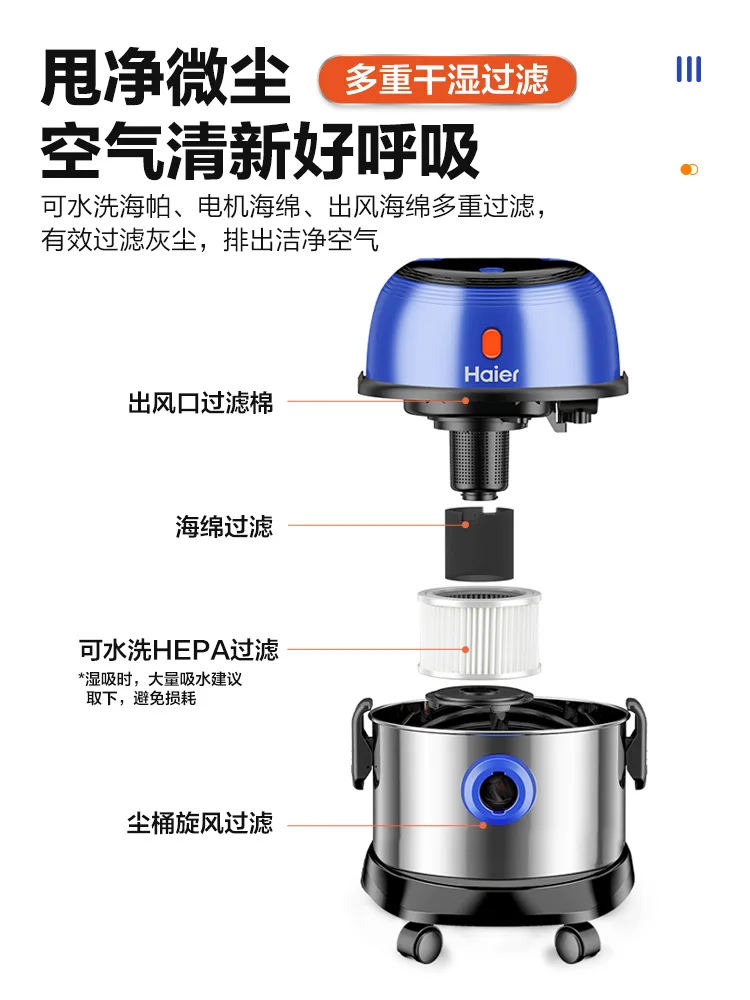 甩净微尘 多重干湿过滤
空气清新好呼吸
可水洗海帕、电机海绵、出风海绵多重过滤，有效过滤灰尘，排出洁净空气

Haier

出风口过滤棉

海绵过滤

可水洗HEPA过滤
*湿吸时，大量吸水建议取下，避免损耗

尘桶旋风过滤