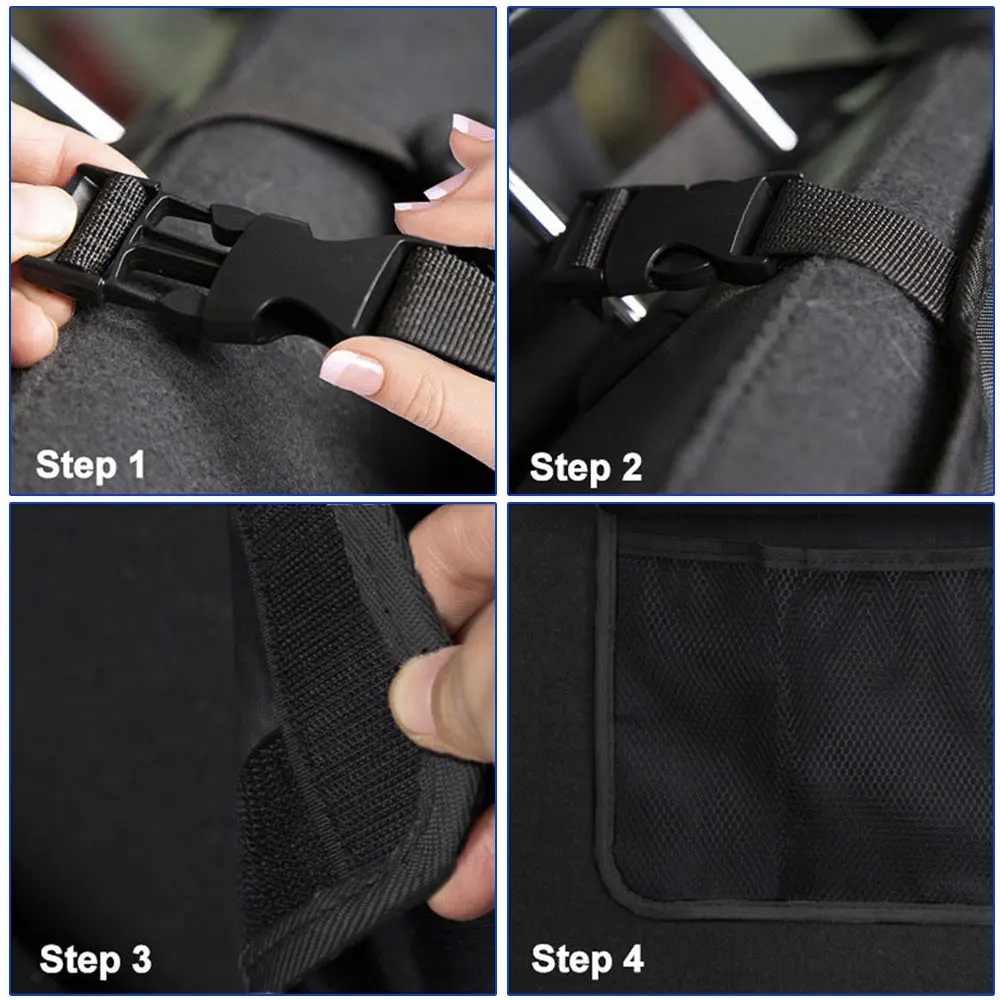 Step 1

Step 2

Step 3

Step 4