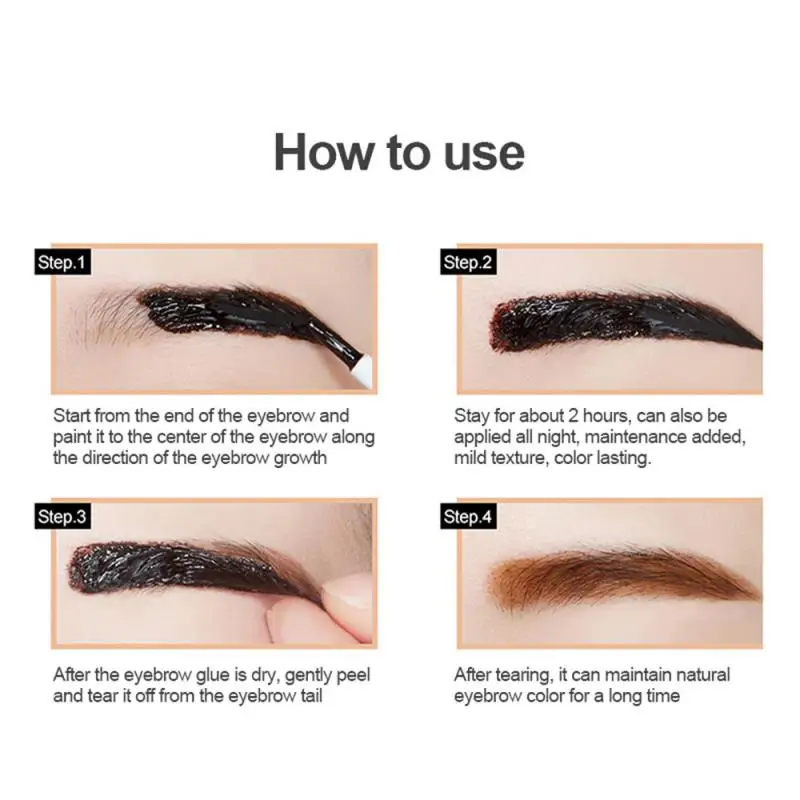 How to use

Step.1

Start from the end of the eyebrow and paint it to the center of the eyebrow along the direction of the eyebrow growth

Step.2

Stay for about 2 hours, can also be applied all night, maintenance added, mild texture, color lasting.

Step.3

After the eyebrow glue is dry, gently peel and tear it off from the eyebrow tail

Step.4

After tearing, it can maintain natural eyebrow color for a long time