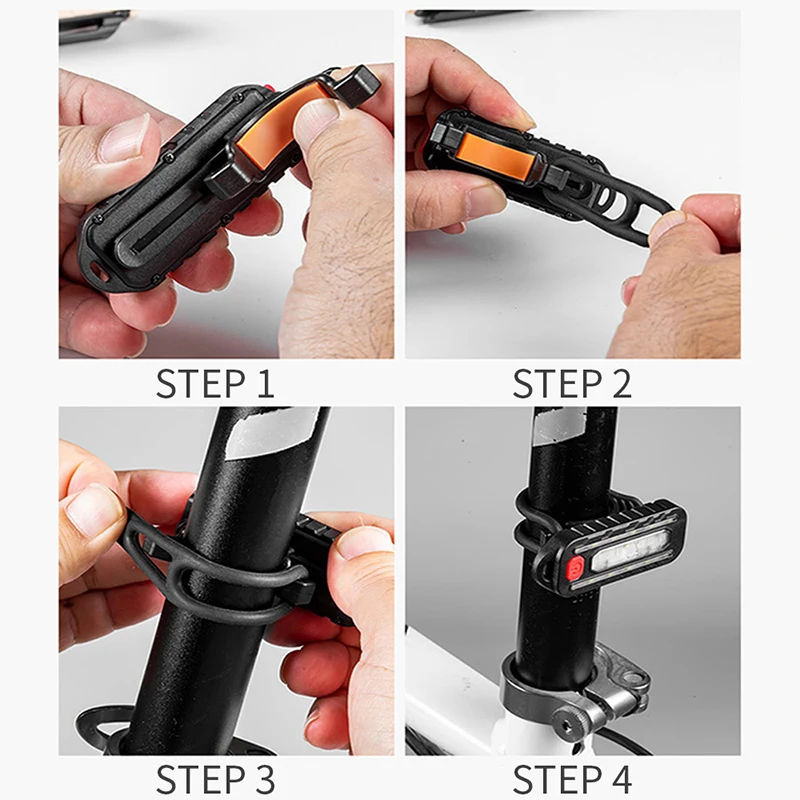 STEP 1

STEP 2

STEP 3

STEP 4