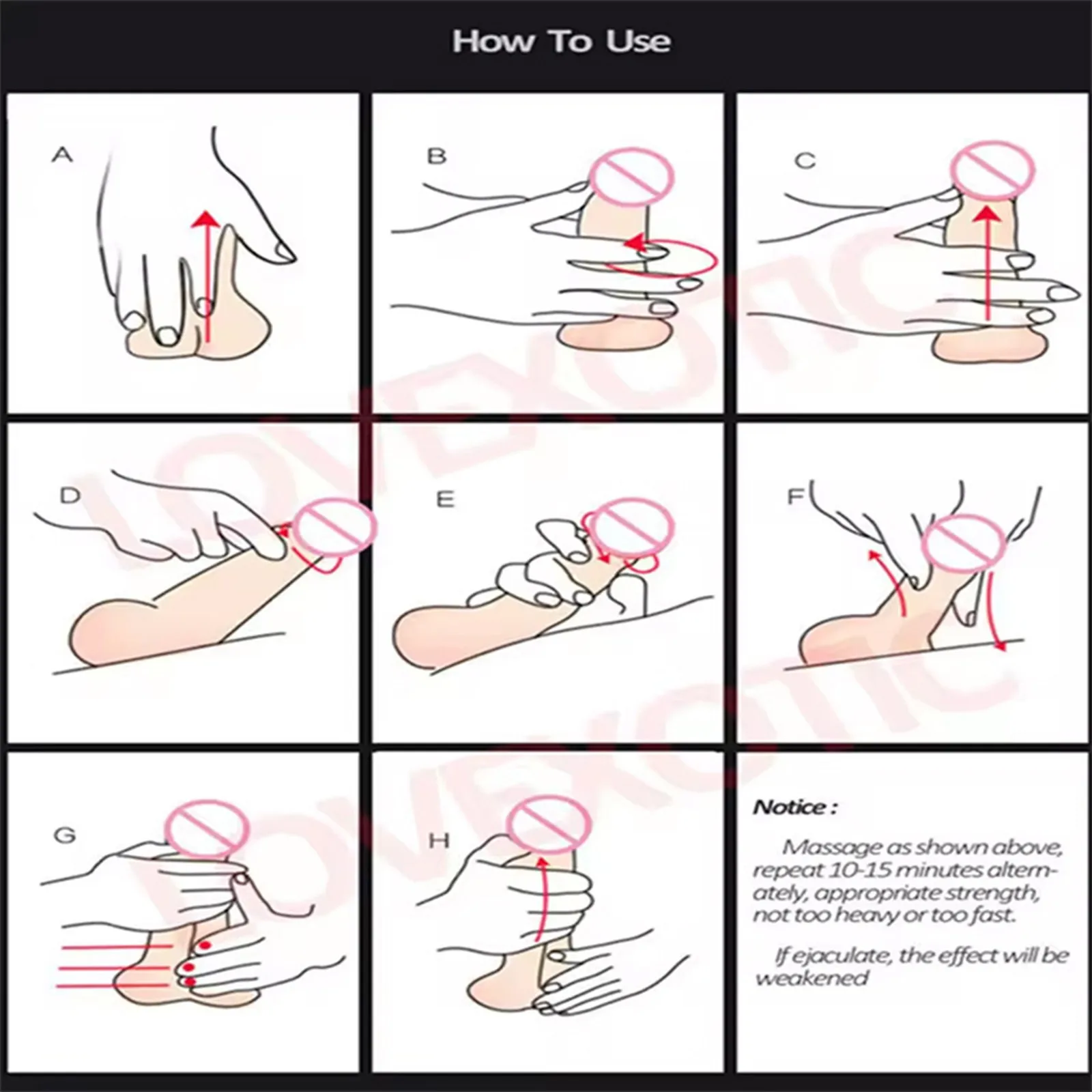 How To Use

A

B

C

D

E

F

G

H

Notice :

Massage as shown above, repeat 10-15 minutes alternately, appropriate strength, not too heavy or too fast.

If ejaculate, the effect will be weakened

LOVEXOTIC

LOVEXOTIC