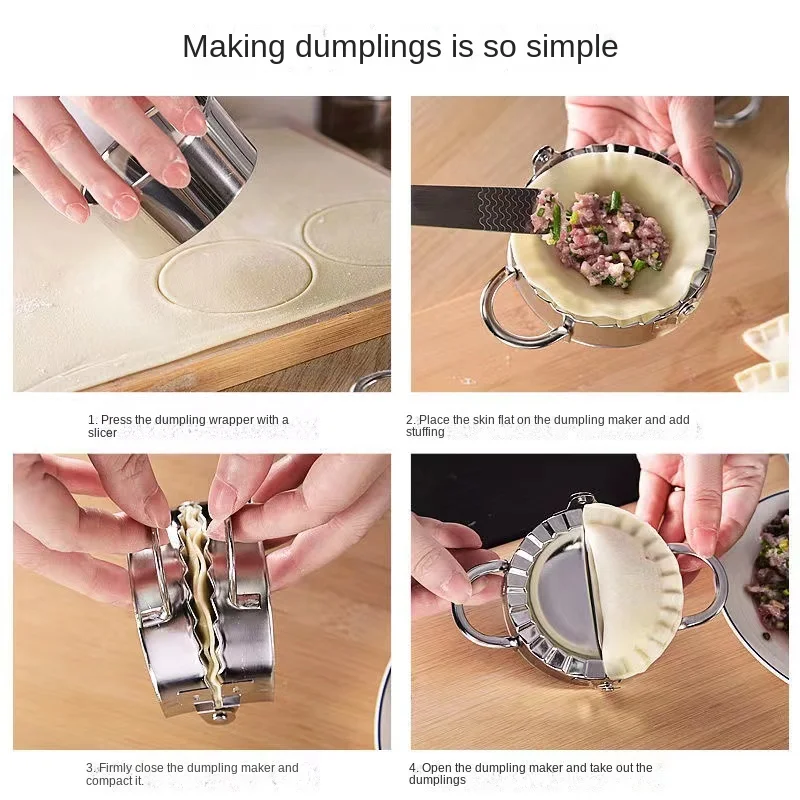 Making dumplings is so simple

1. Press the dumpling wrapper with a slicer

2. Place the skin flat on the dumpling maker and add stuffing

3. Firmly close the dumpling maker and compact it.

4. Open the dumpling maker and take out the dumplings