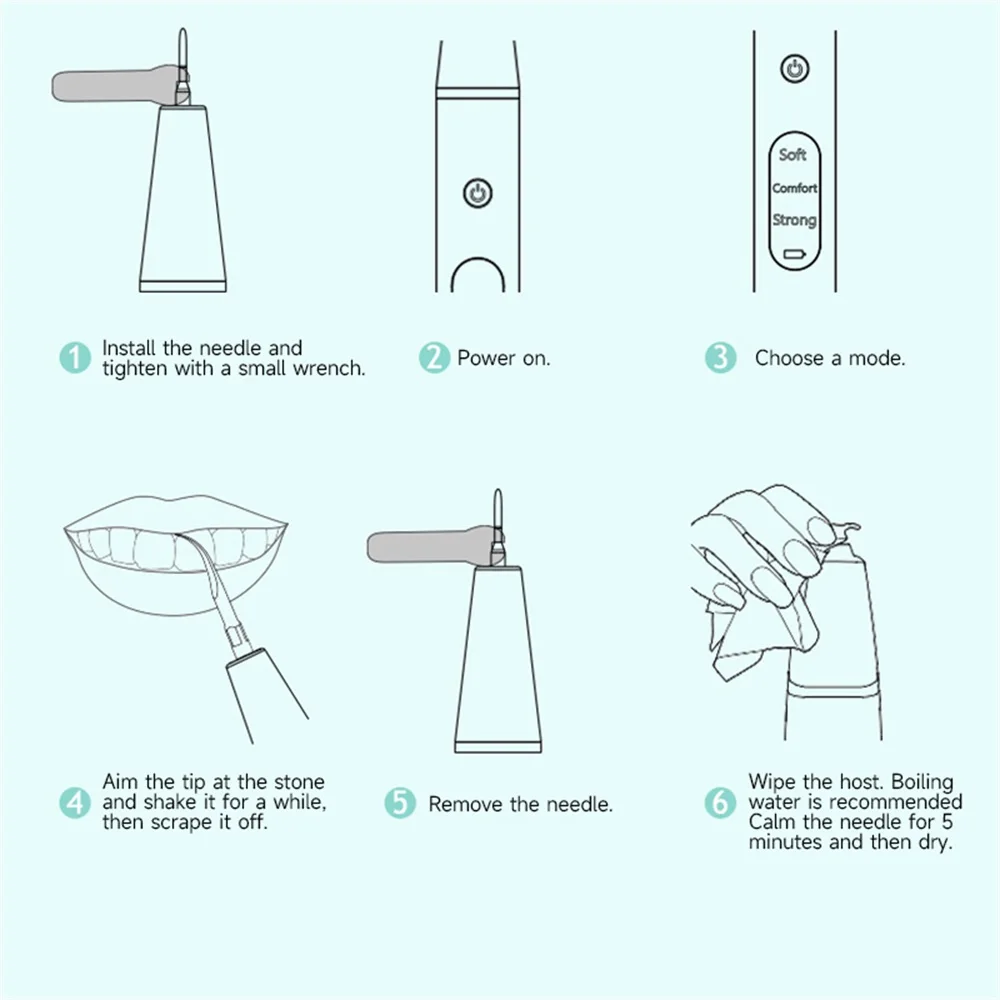 Soft
Comfort
Strong

1 Install the needle and tighten with a small wrench.

2 Power on.

3 Choose a mode.

4 Aim the tip at the stone and shake it for a while, then scrape it off.

5 Remove the needle.

6 Wipe the host. Boiling water is recommended Calm the needle for 5 minutes and then dry.