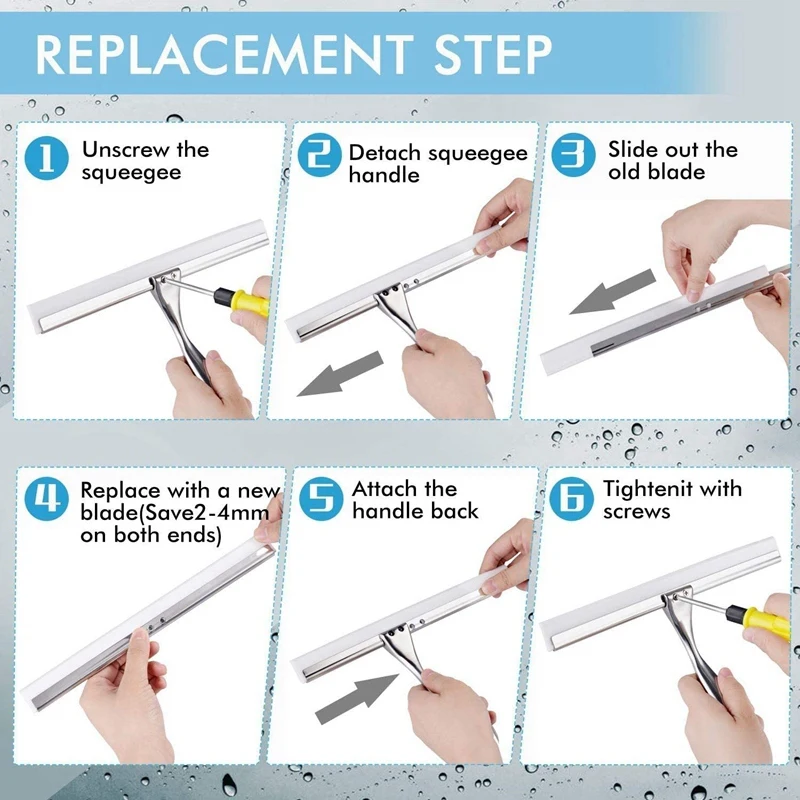 REPLACEMENT STEP

1 Unscrew the squeegee

2 Detach squeegee handle

3 Slide out the old blade

4 Replace with a new blade(Save2-4mm on both ends)

5 Attach the handle back

6 Tightenit with screws