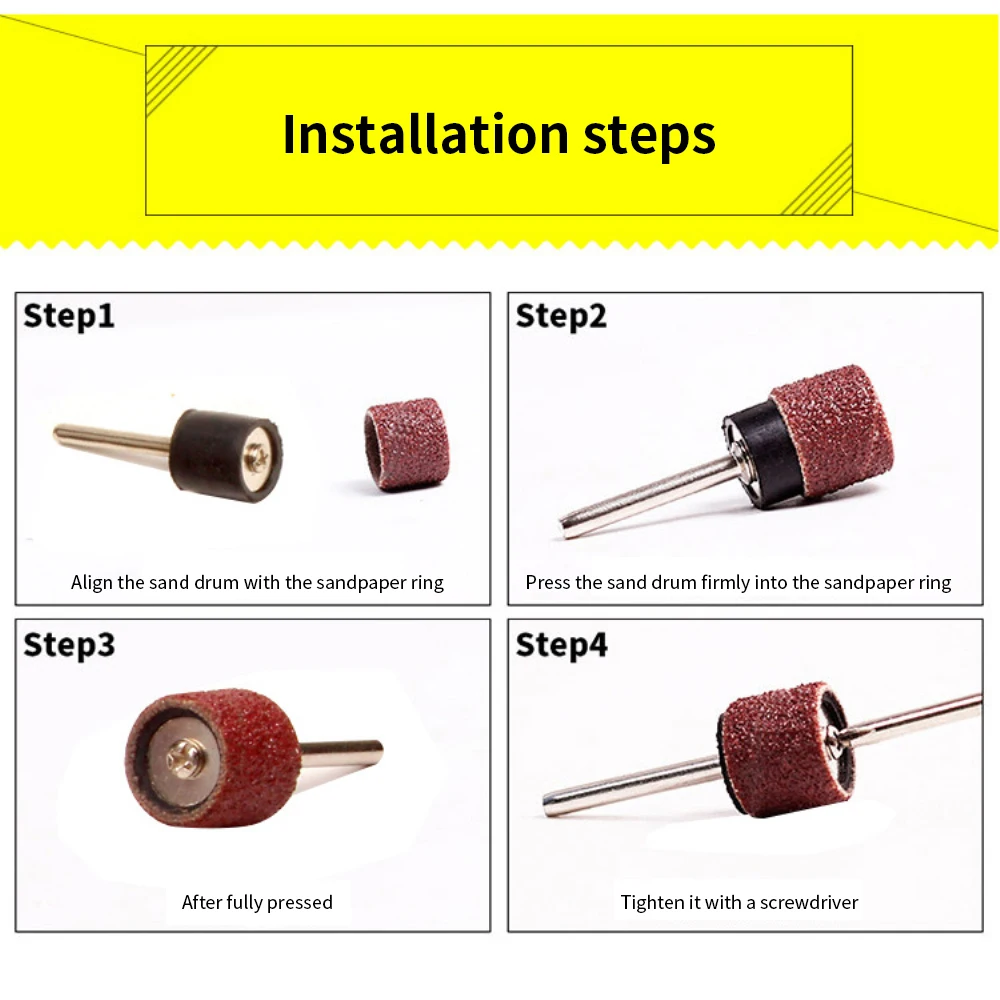 Installation steps

Step1

Align the sand drum with the sandpaper ring

Step2

Press the sand drum firmly into the sandpaper ring

Step3

After fully pressed

Step4

Tighten it with a screwdriver