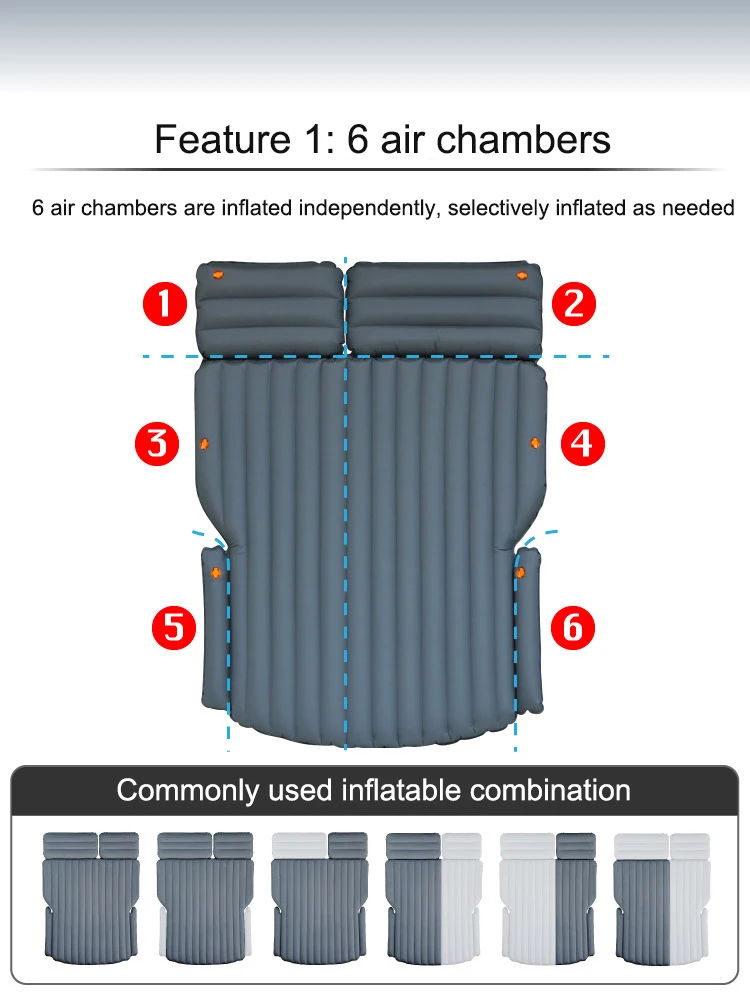 Feature 1: 6 air chambers

6 air chambers are inflated independently, selectively inflated as needed

1
2
3
4
5
6

Commonly used inflatable combination