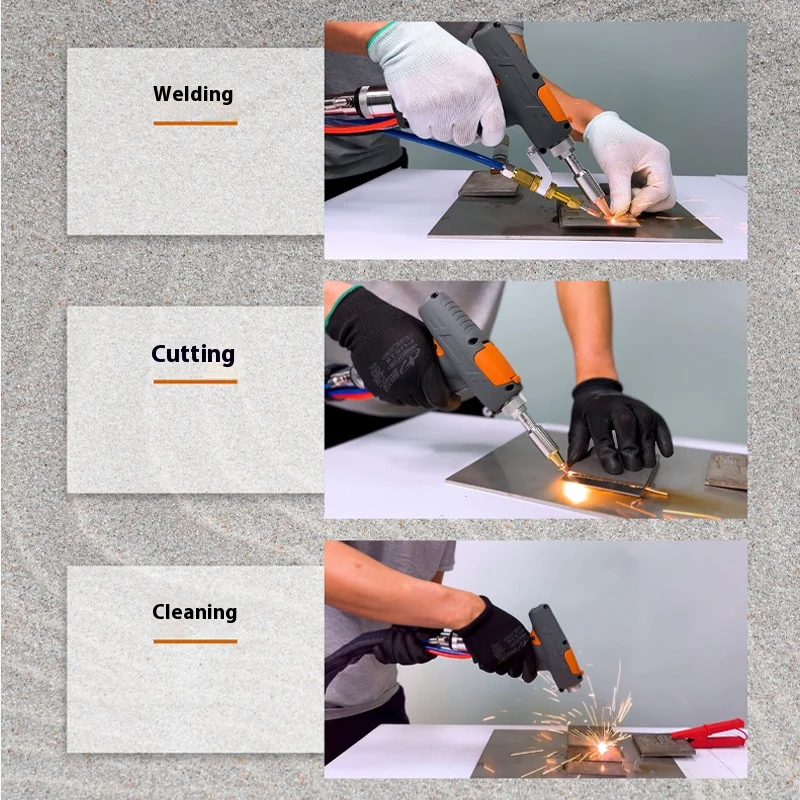 Welding

Cutting

Cleaning