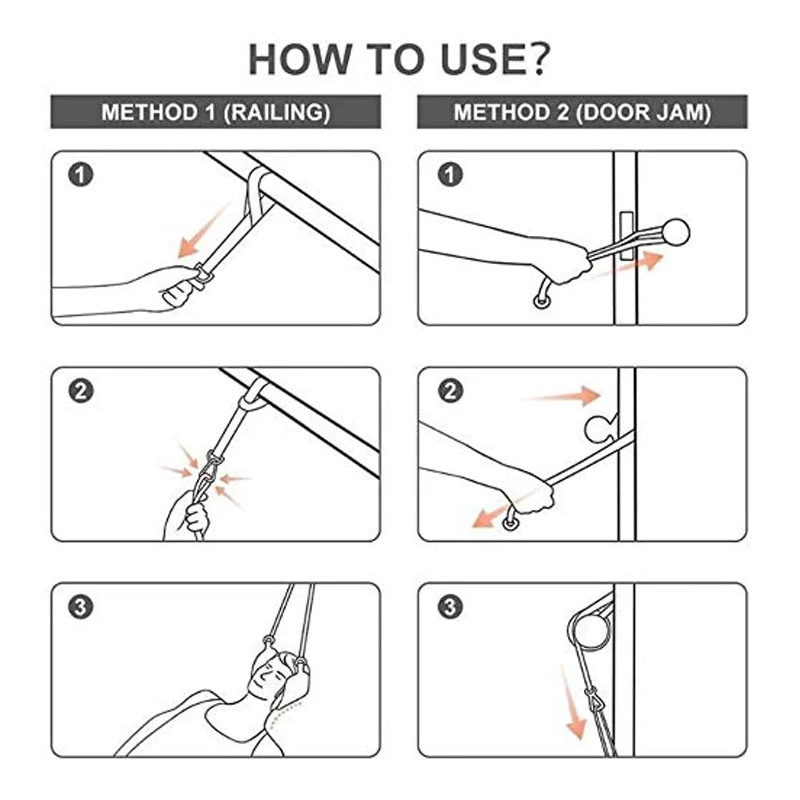 HOW TO USE?

METHOD 1 (RAILING)

1

2

3

METHOD 2 (DOOR JAM)

1

2

3