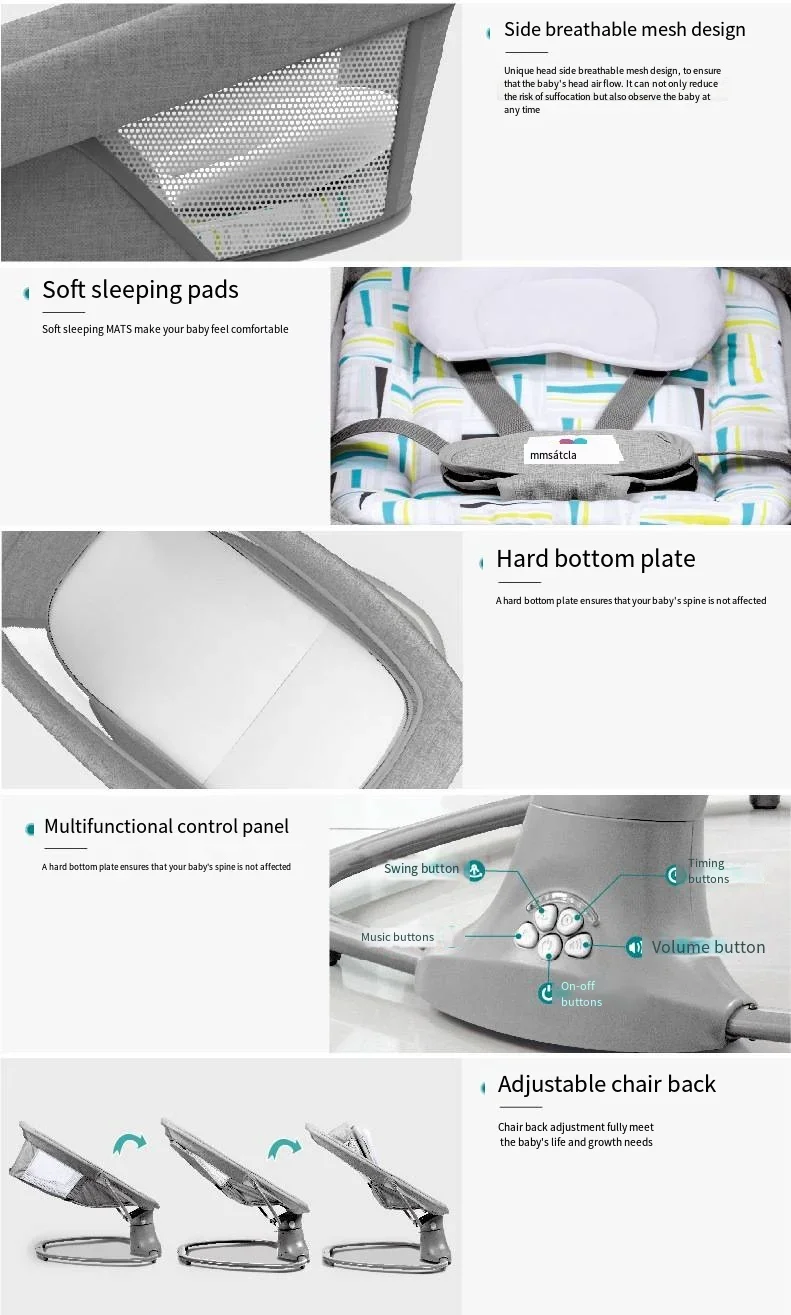 Side breathable mesh design

Unique head side breathable mesh design, to ensure that the baby's head air flow. It can not only reduce the risk of suffocation but also observe the baby at any time

Soft sleeping pads

Soft sleeping MATS make your baby feel comfortable

mmsátcla

Hard bottom plate

A hard bottom plate ensures that your baby's spine is not affected

Multifunctional control panel

A hard bottom plate ensures that your baby's spine is not affected

Swing button

Timing buttons

Music buttons

Volume button

On-off buttons

Adjustable chair back

Chair back adjustment fully meet the baby's life and growth needs