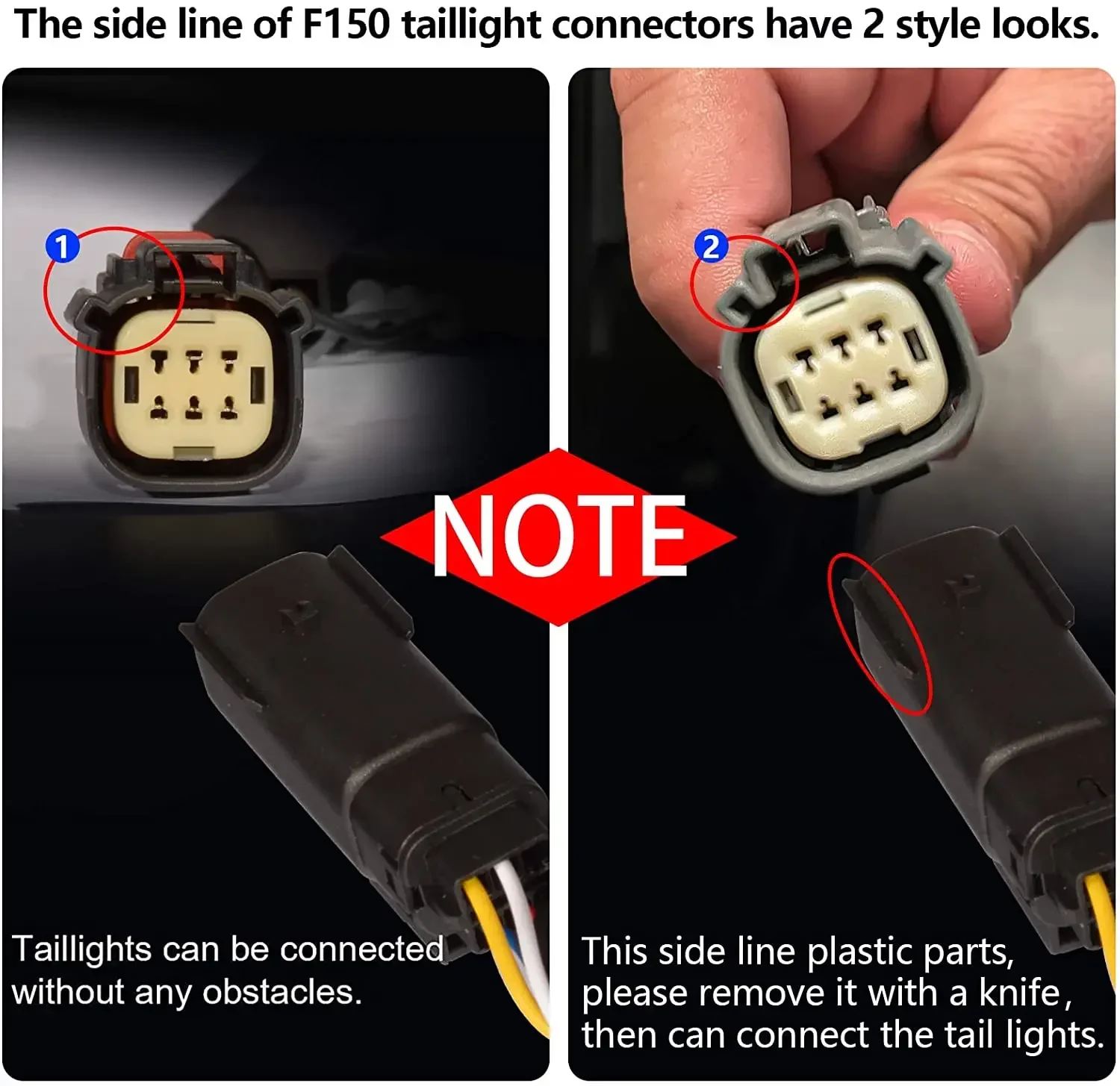 The side line of F150 taillight connectors have 2 style looks.

1

2

NOTE

Taillights can be connected without any obstacles.

This side line plastic parts, please remove it with a knife, then can connect the tail lights.