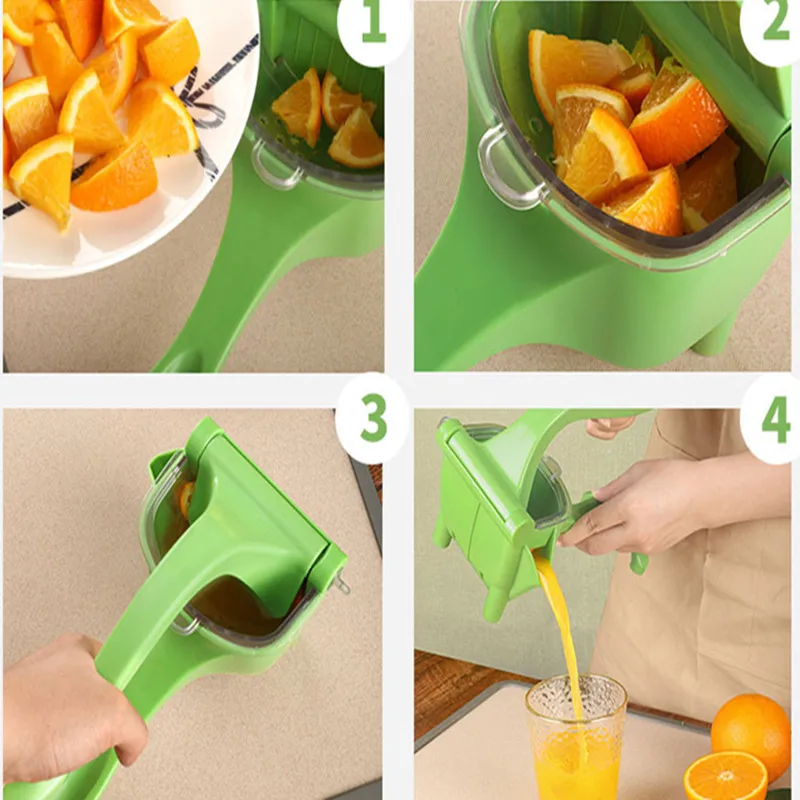 1

2

3

4