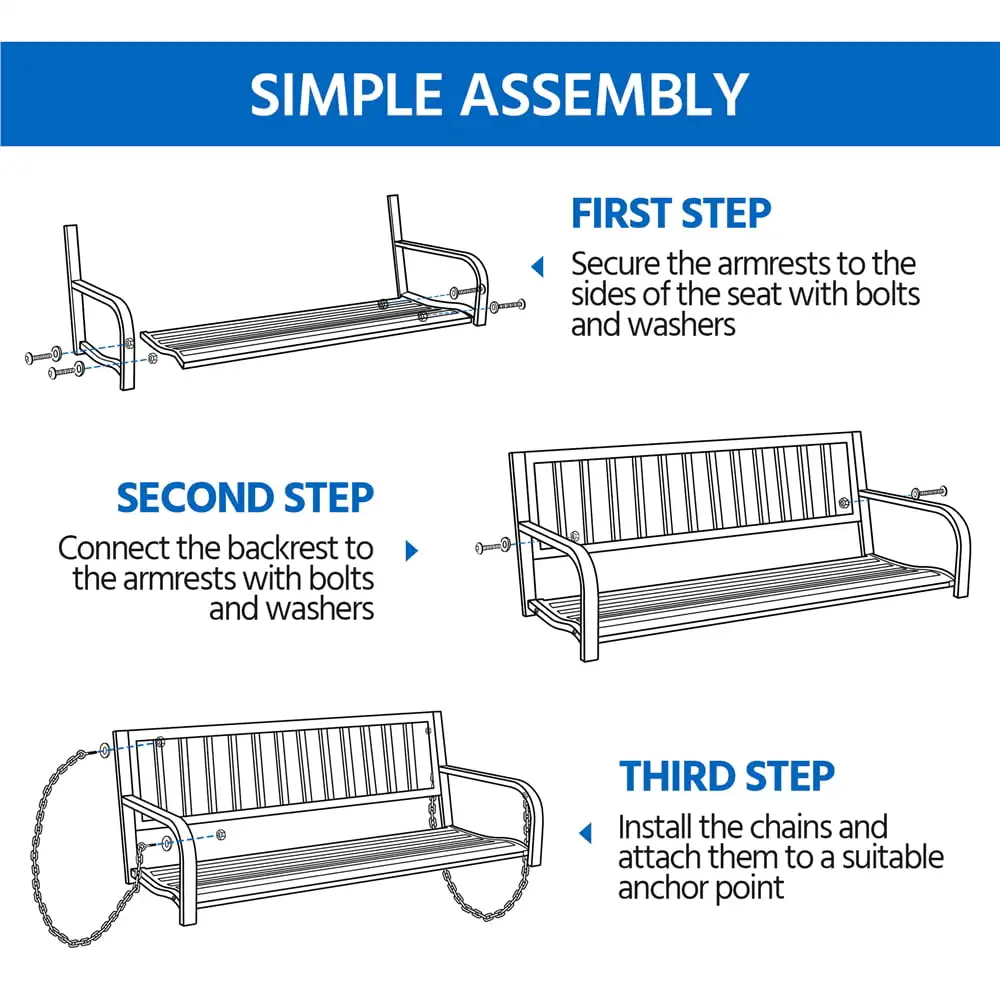 SIMPLE ASSEMBLY

FIRST STEP

Secure the armrests to the sides of the seat with bolts and washers

SECOND STEP

Connect the backrest to the armrests with bolts and washers

THIRD STEP

Install the chains and attach them to a suitable anchor point