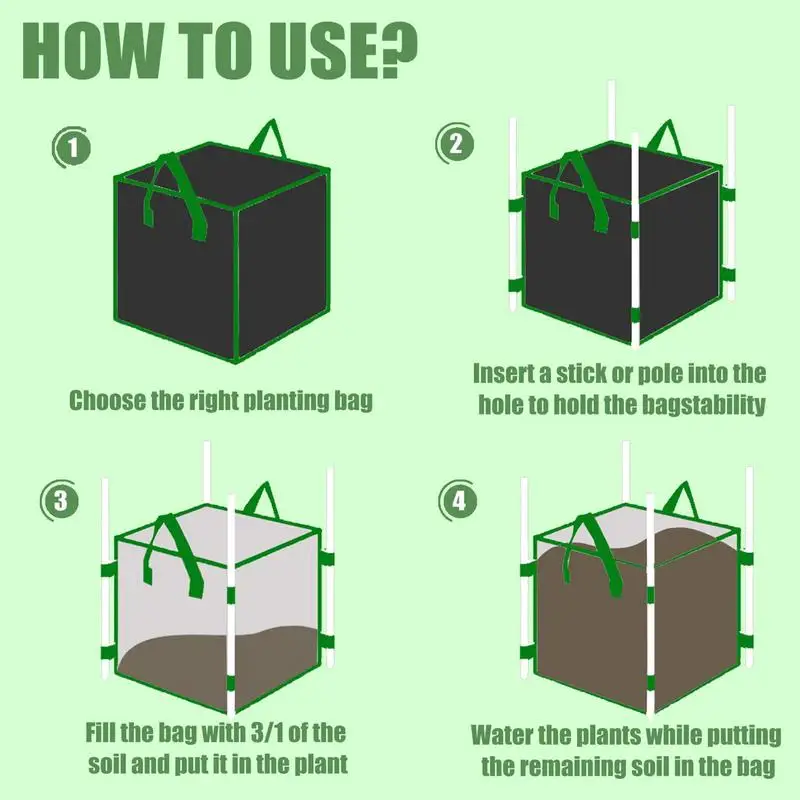 HOW TO USE?

1

Choose the right planting bag

2

Insert a stick or pole into the hole to hold the bagstability

3

Fill the bag with 3/1 of the soil and put it in the plant

4

Water the plants while putting the remaining soil in the bag