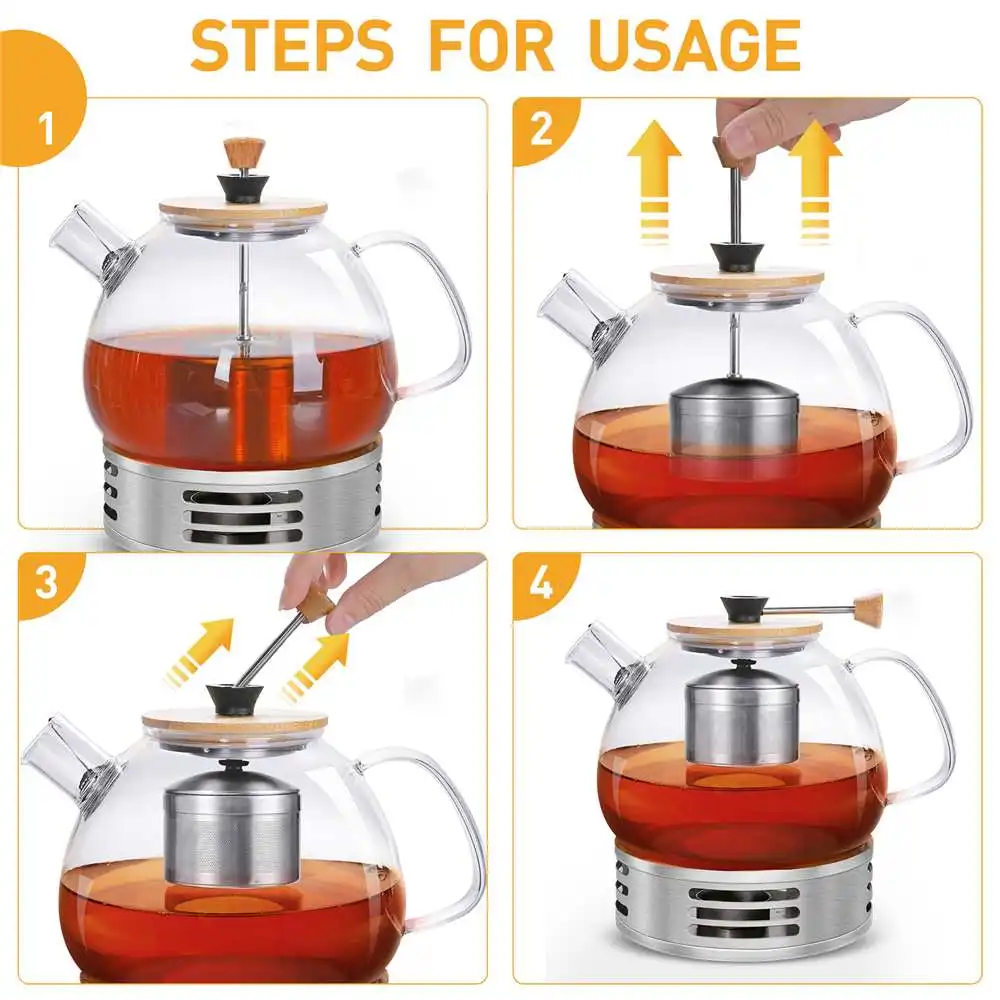 STEPS FOR USAGE

1

2

3

4