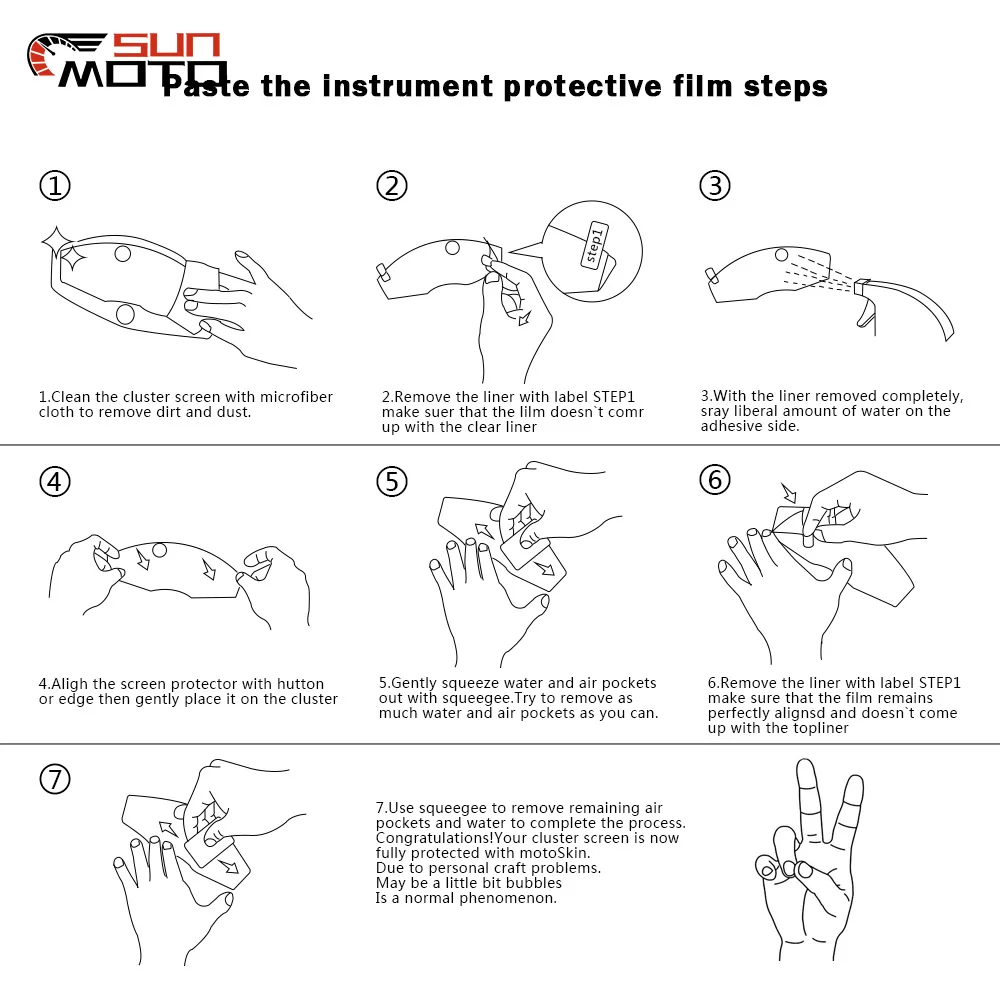 SUN MOTO

Paste the instrument protective film steps

①

1.Clean the cluster screen with microfiber cloth to remove dirt and dust.

②

Step1

2.Remove the liner with label STEP1 make suer that the lilm doesn`t comr up with the clear liner

③

3.With the liner removed completely, sray liberal amount of water on the adhesive side.

④

4.Aligh the screen protector with hutton or edge then gently place it on the cluster

⑤

5.Gently squeeze water and air pockets out with squeegee.Try to remove as much water and air pockets as you can.

⑥

6.Remove the liner with label STEP1 make sure that the film remains perfectly alignsd and doesn`t come up with the topliner

⑦

7.Use squeegee to remove remaining air pockets and water to complete the process. Congratulations!Your cluster screen is now fully protected with motoSkin. Due to personal craft problems. May be a little bit bubbles Is a normal phenomenon.