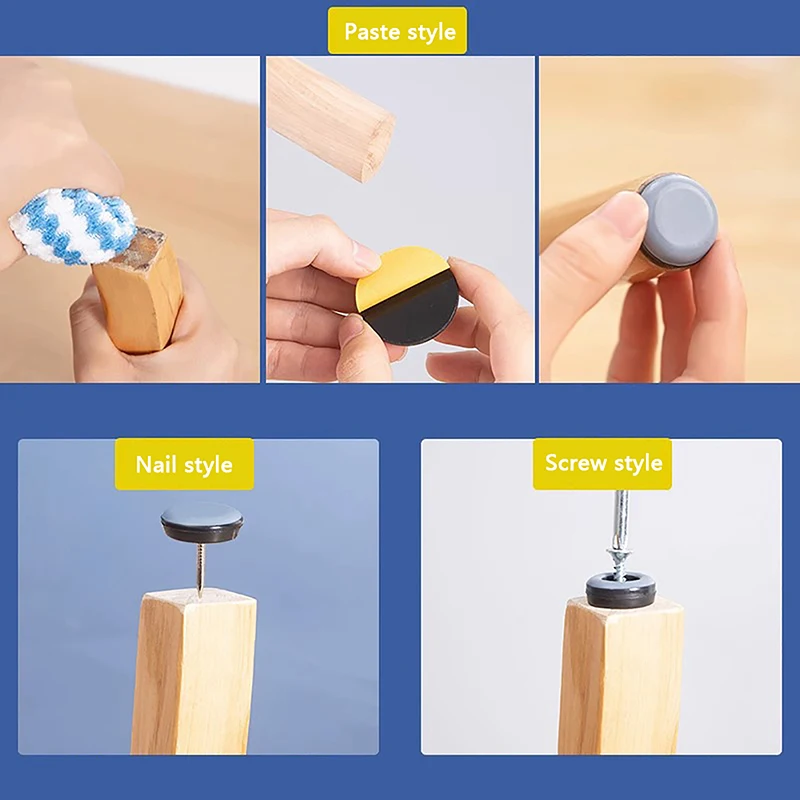 Paste style

Nail style

Screw style