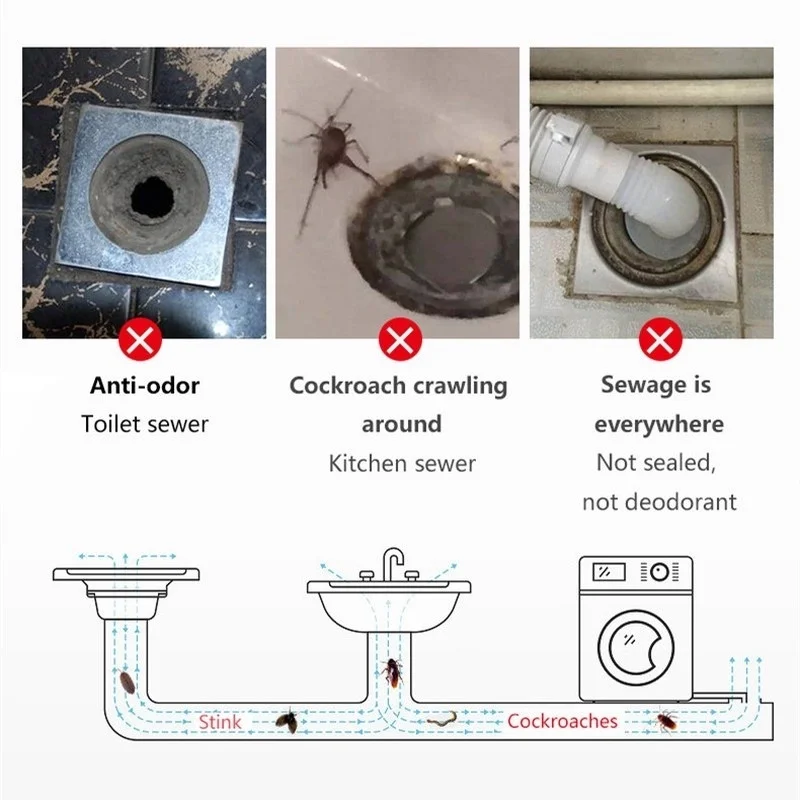 Anti-odor
Toilet sewer

Cockroach crawling around
Kitchen sewer

Sewage is everywhere
Not sealed, not deodorant

Stink
Cockroaches