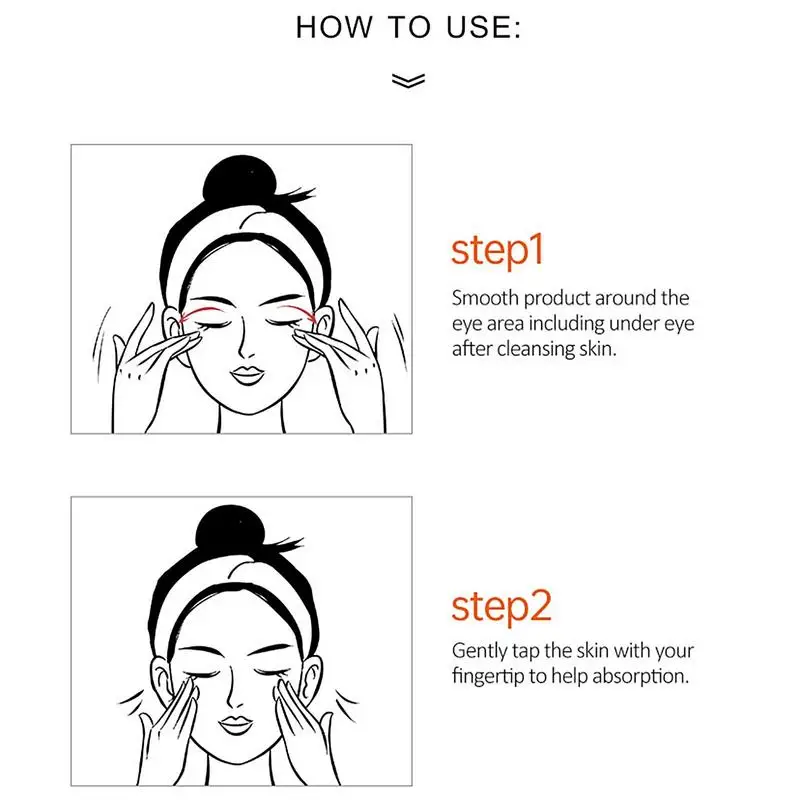 HOW TO USE:

step1

Smooth product around the eye area including under eye after cleansing skin.

step2

Gently tap the skin with your fingertip to help absorption.