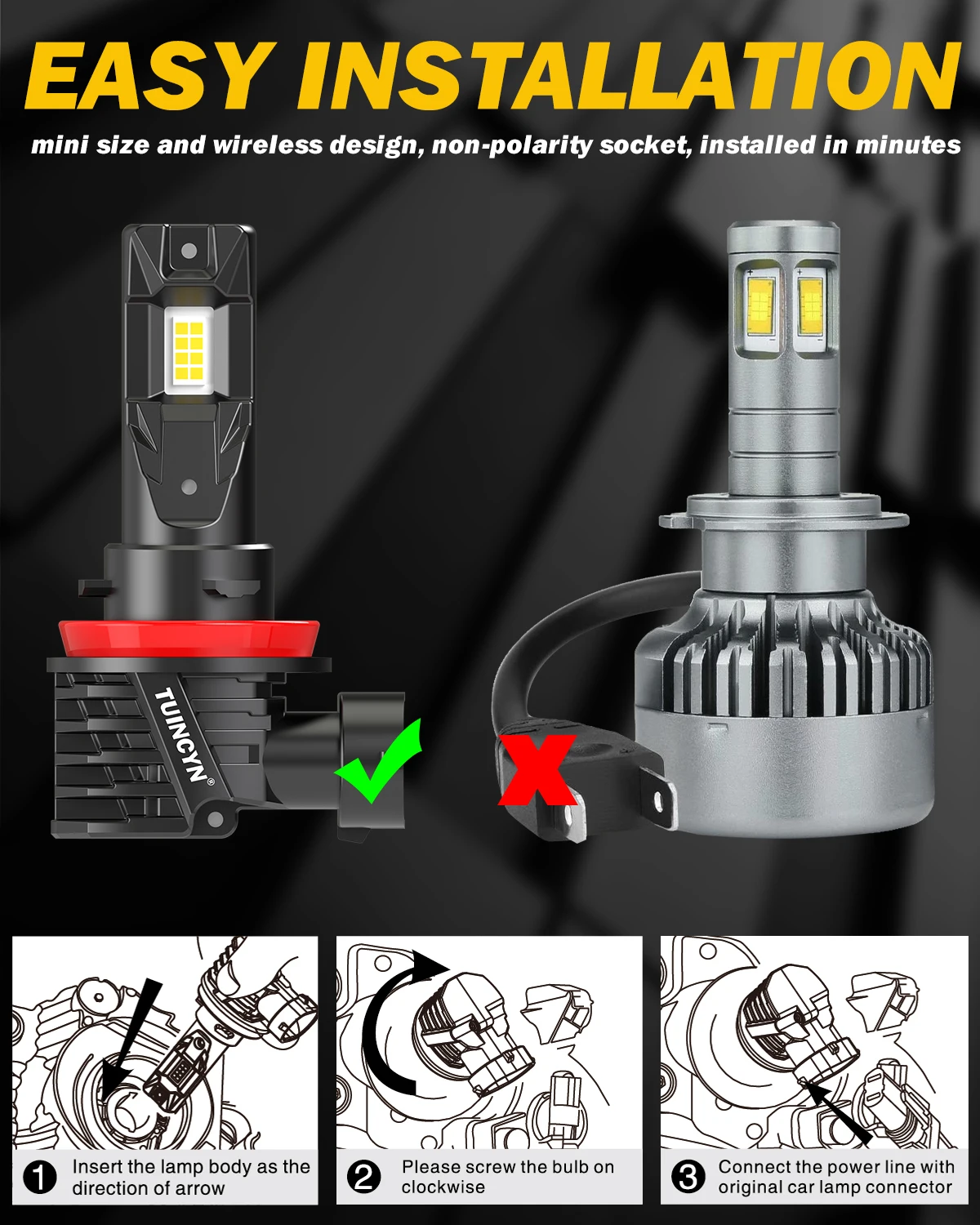 EASY INSTALLATION

mini size and wireless design, non-polarity socket, installed in minutes

TUINCYN®

1 Insert the lamp body as the direction of arrow

2 Please screw the bulb on clockwise

3 Connect the power line with original car lamp connector