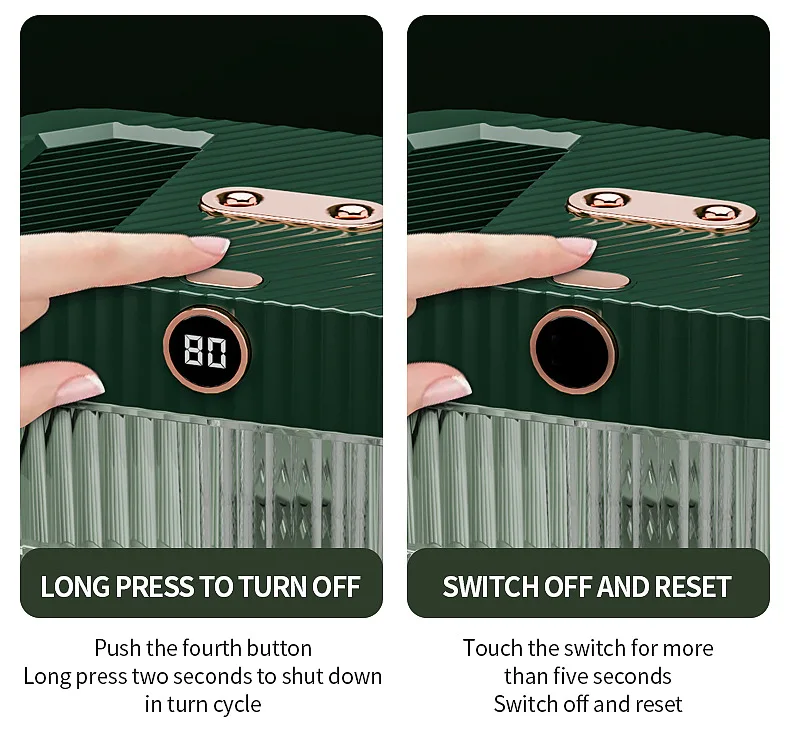 80

LONG PRESS TO TURN OFF

Push the fourth button
Long press two seconds to shut down in turn cycle

SWITCH OFF AND RESET

Touch the switch for more than five seconds
Switch off and reset