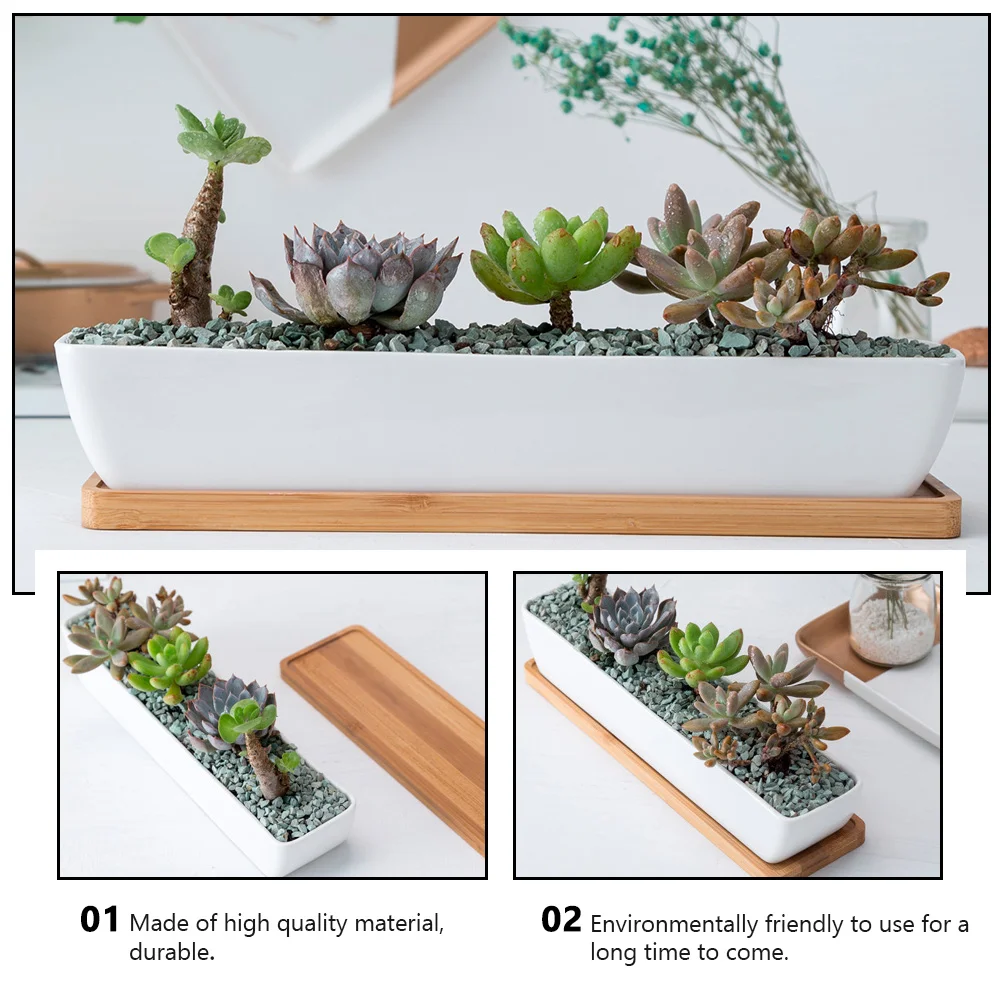 01 Made of high quality material, durable.

02 Environmentally friendly to use for a long time to come.