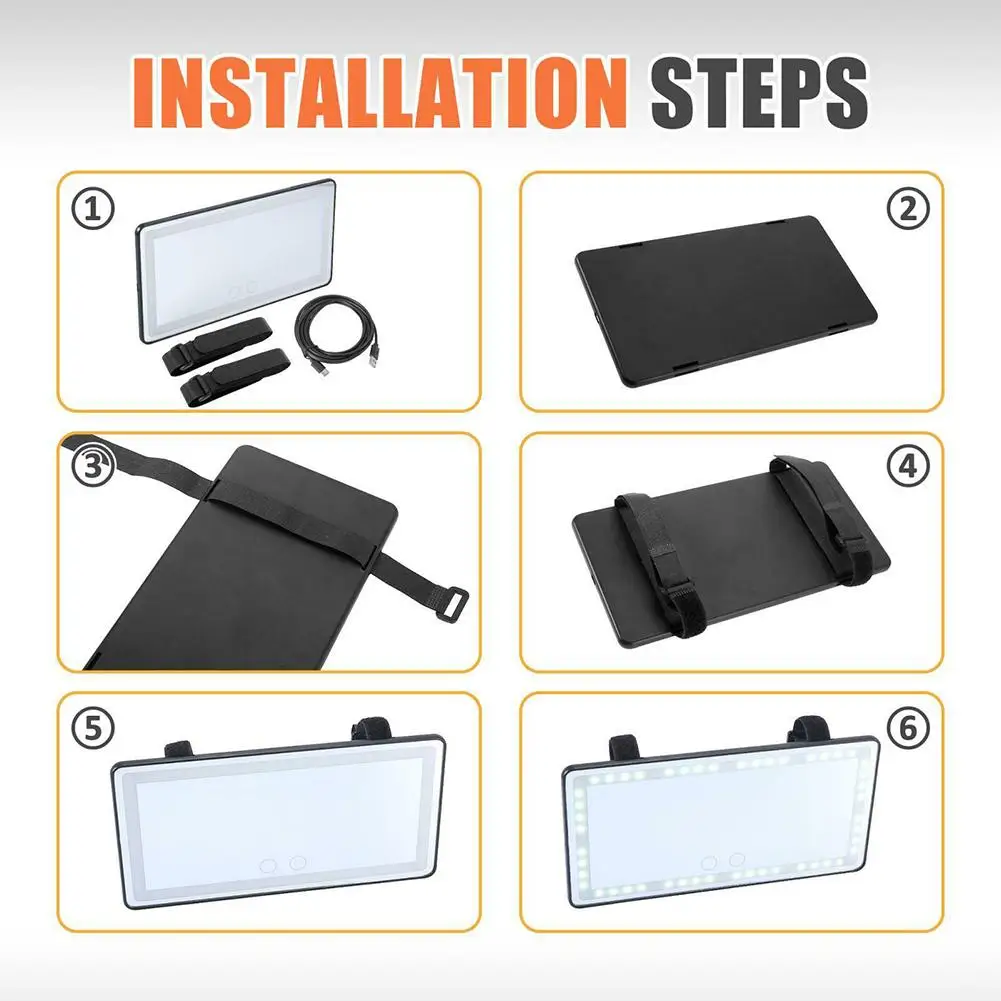 INSTALLATION STEPS

①

②

③

④

⑤

⑥