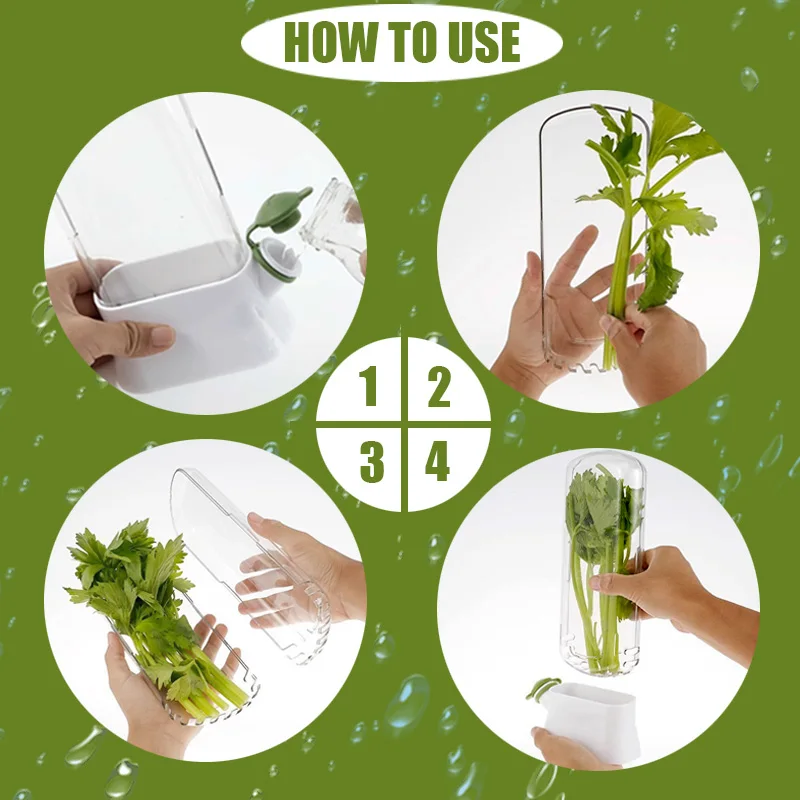 HOW TO USE

1 2
3 4