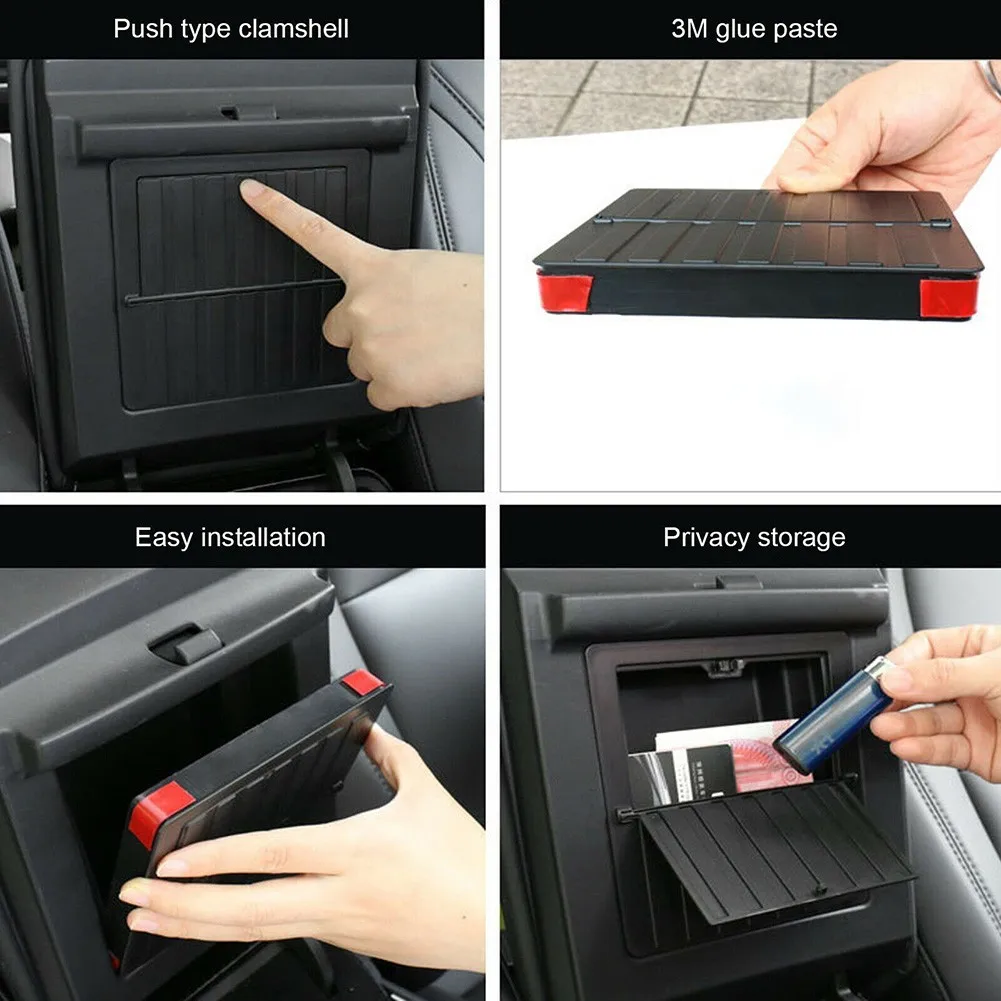 Push type clamshell

3M glue paste

Easy installation

Privacy storage