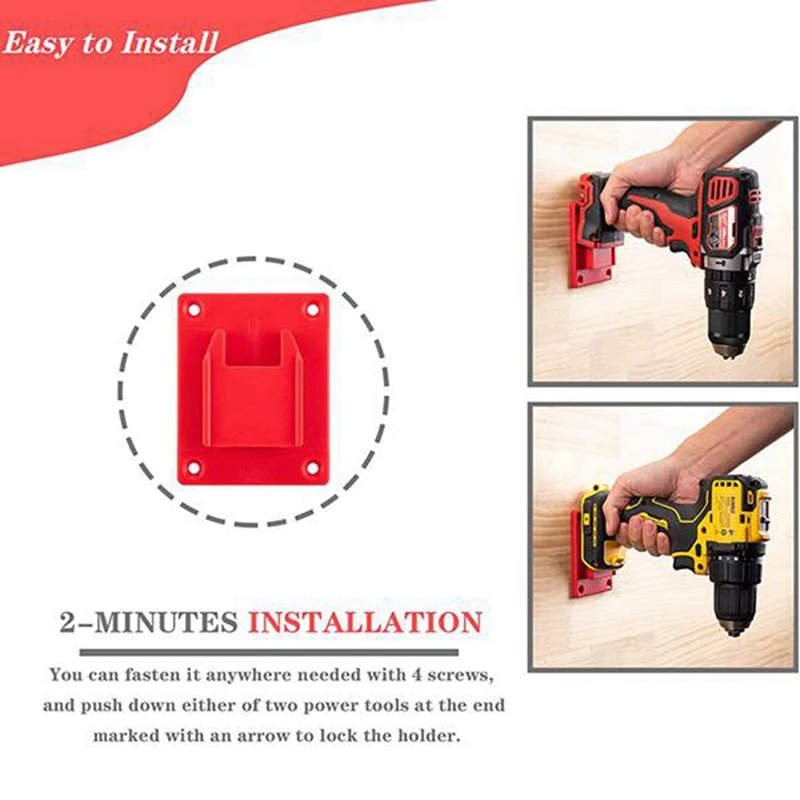 Easy to Install

2-MINUTES INSTALLATION

You can fasten it anywhere needed with 4 screws, and push down either of two power tools at the end marked with an arrow to lock the holder.