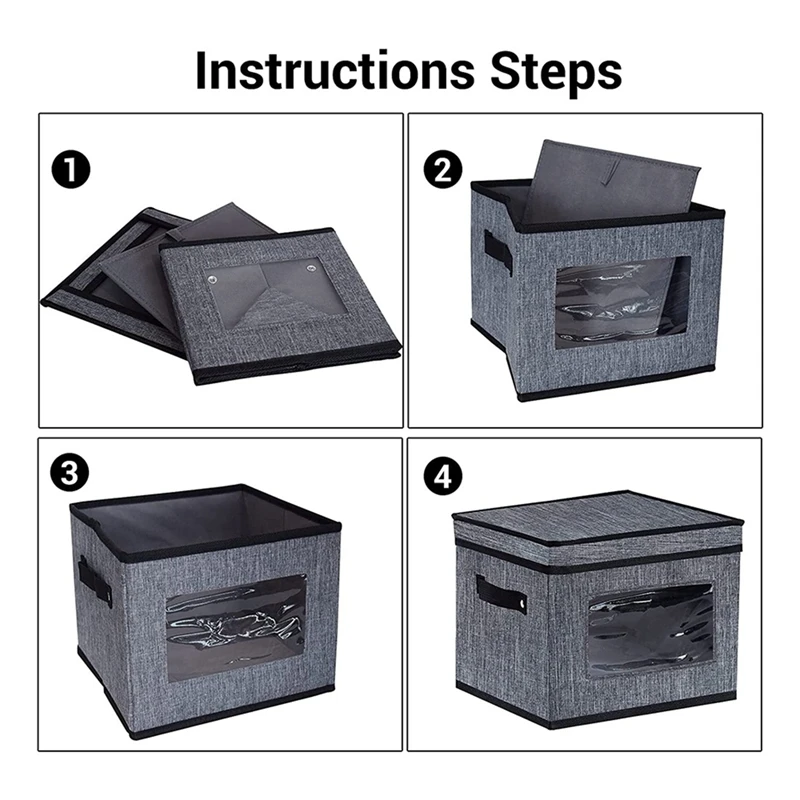 Instructions Steps

1

2

3

4