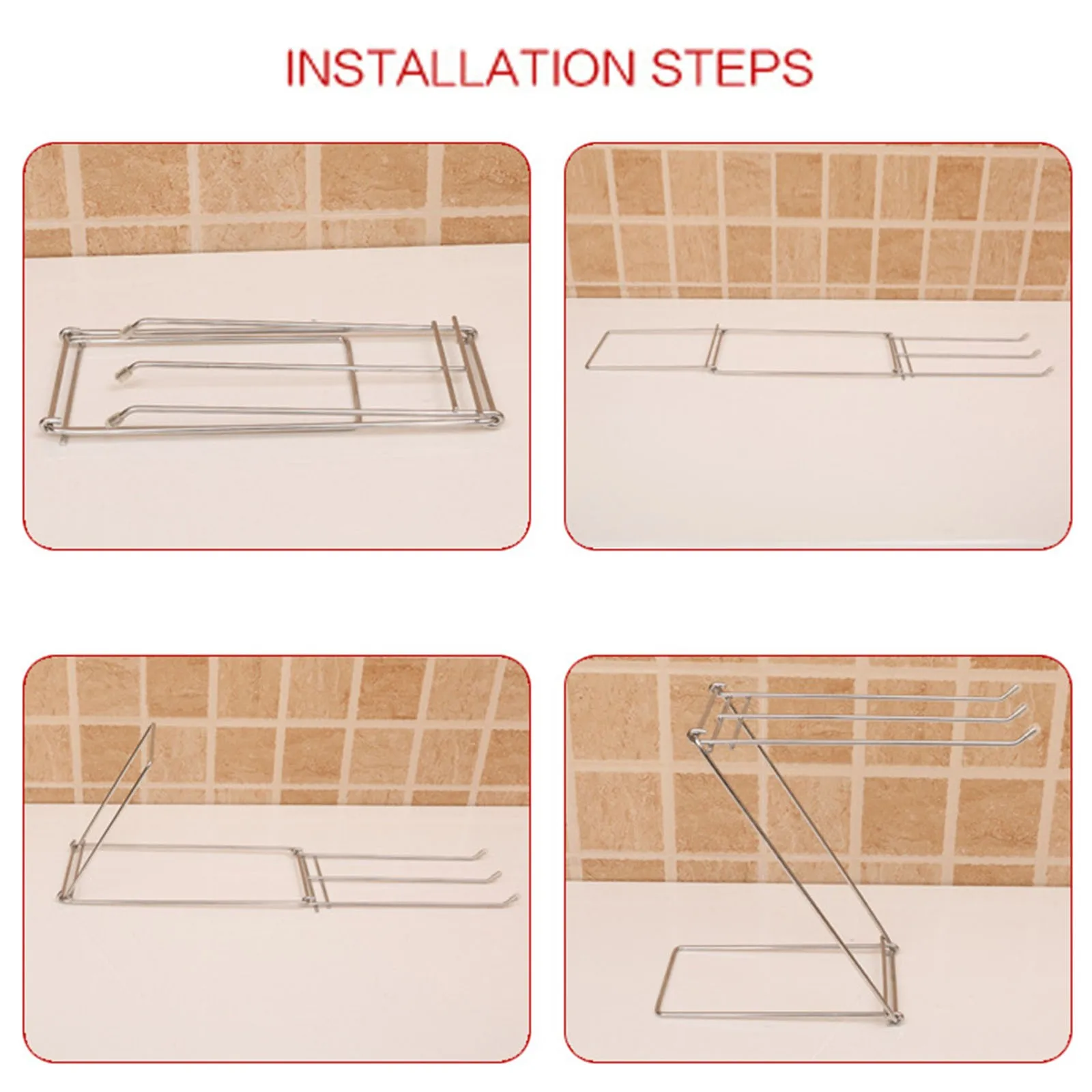 INSTALLATION STEPS