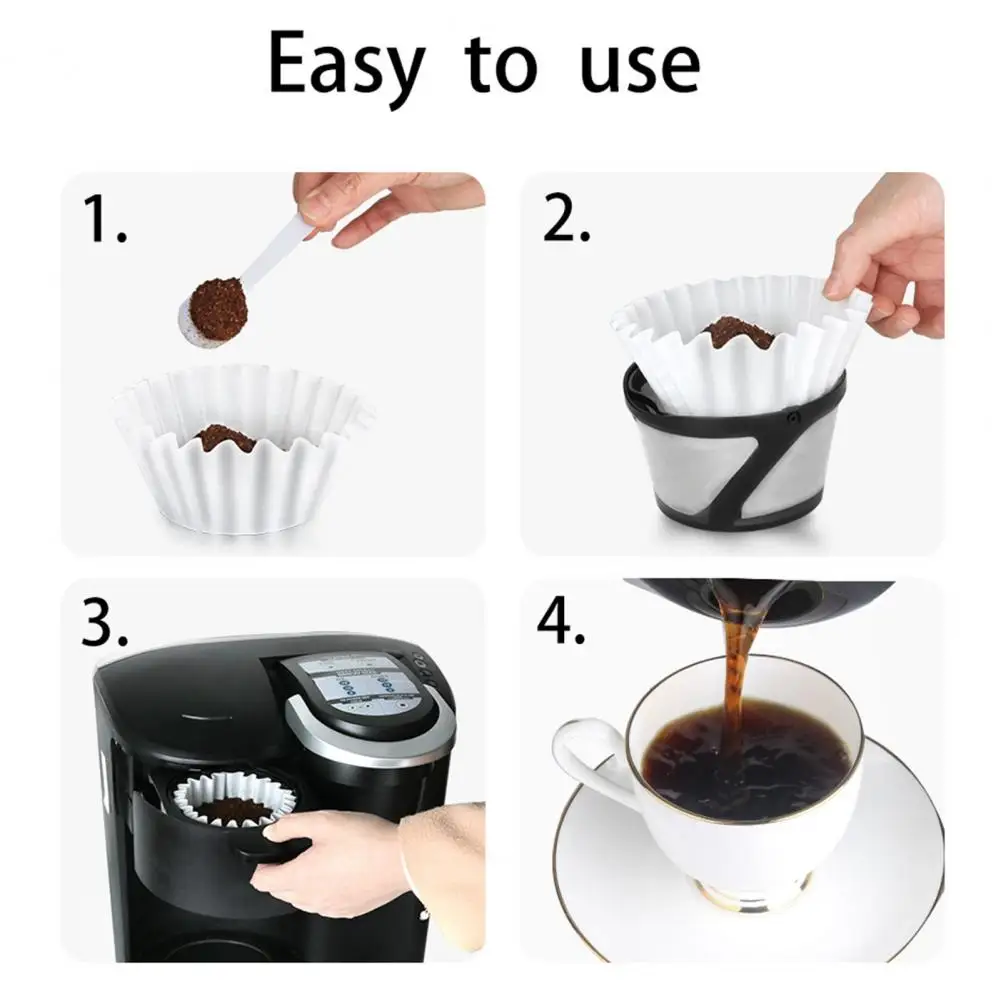 Easy to use

1.

2.

3.

4.