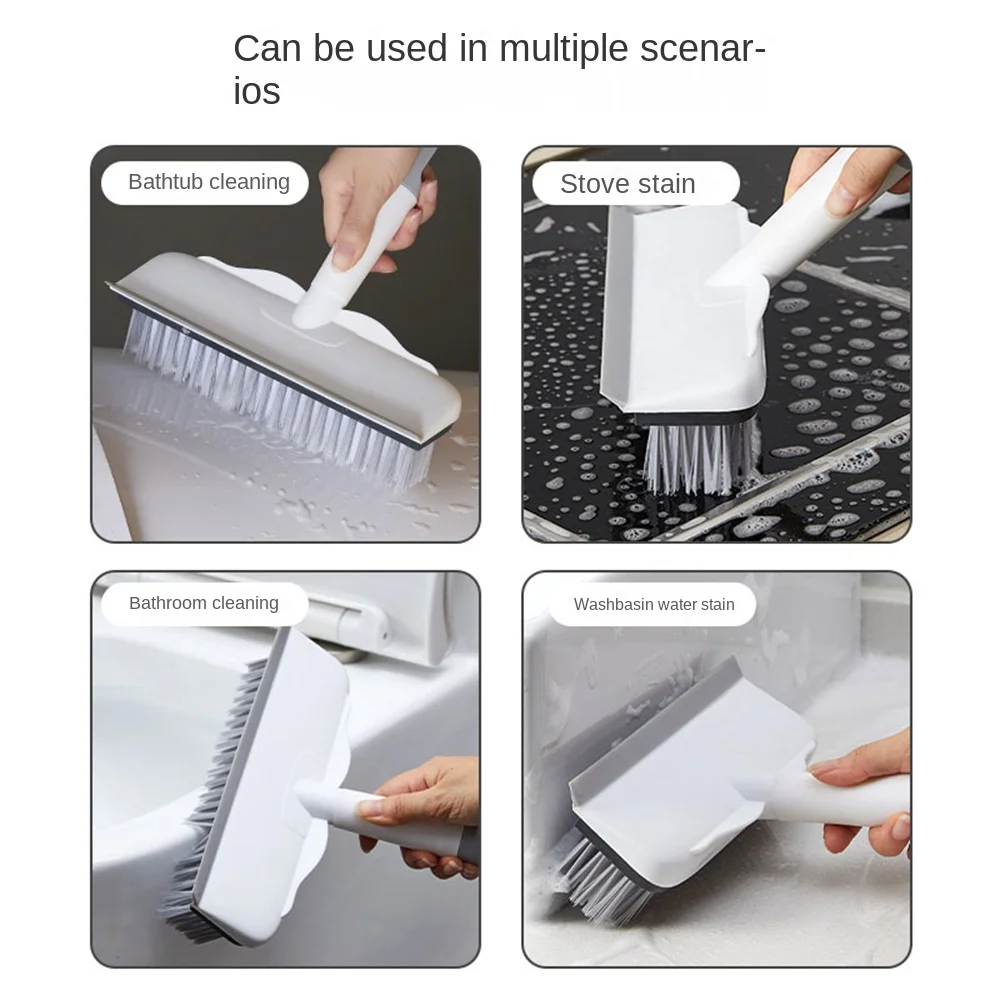 Can be used in multiple scenarios

Bathtub cleaning

Stove stain

Bathroom cleaning

Washbasin water stain